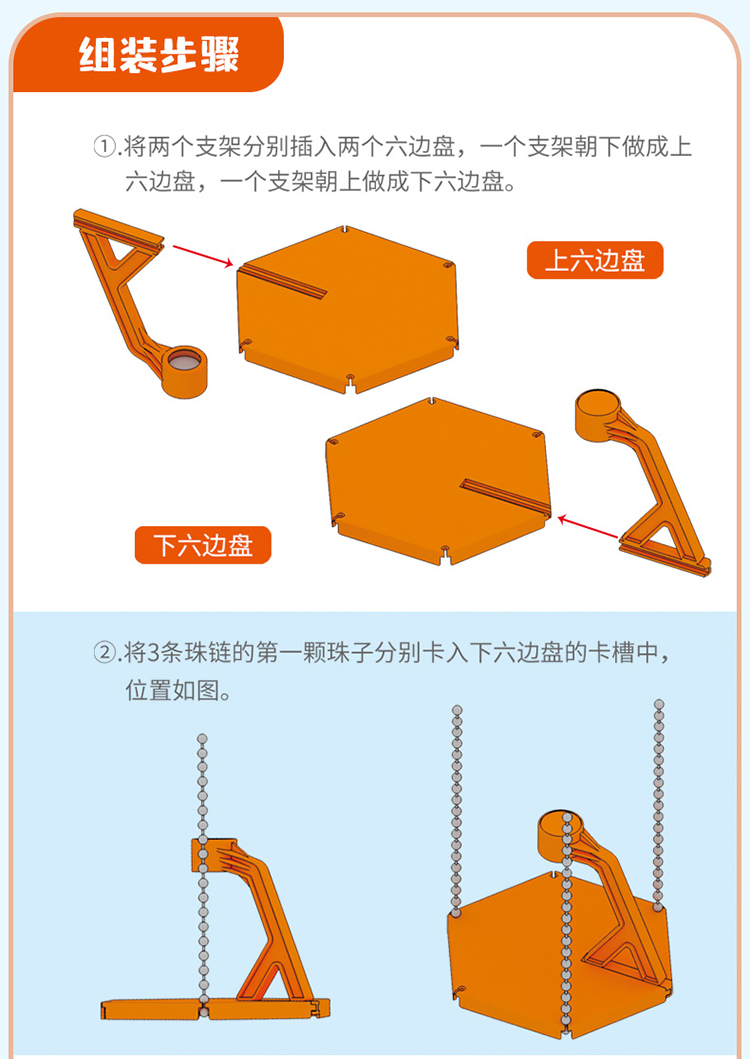 组装步骤

①.将两个支架分别插入两个六边盘，一个支架朝下做成上六边盘，一个支架朝上做成下六边盘。

上六边盘

下六边盘

②.将3条珠链的第一颗珠子分别卡入下六边盘的卡槽中，位置如图。