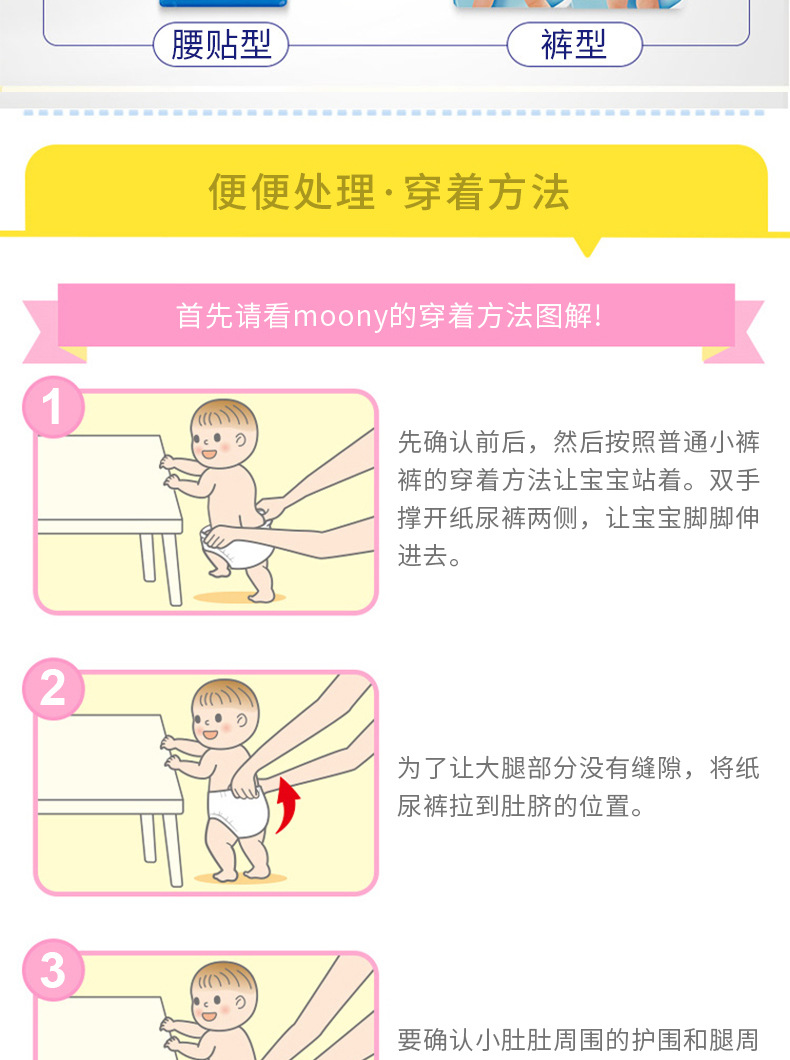 腰贴型

裤型

便便处理·穿着方法

首先请看moony的穿着方法图解!

1

先确认前后，然后按照普通小裤裤的穿着方法让宝宝站着。双手撑开纸尿裤两侧，让宝宝脚脚伸进去。

2

为了让大腿部分没有缝隙，将纸尿裤拉到肚脐的位置。

3

要确认小肚肚周围的护围和腿周