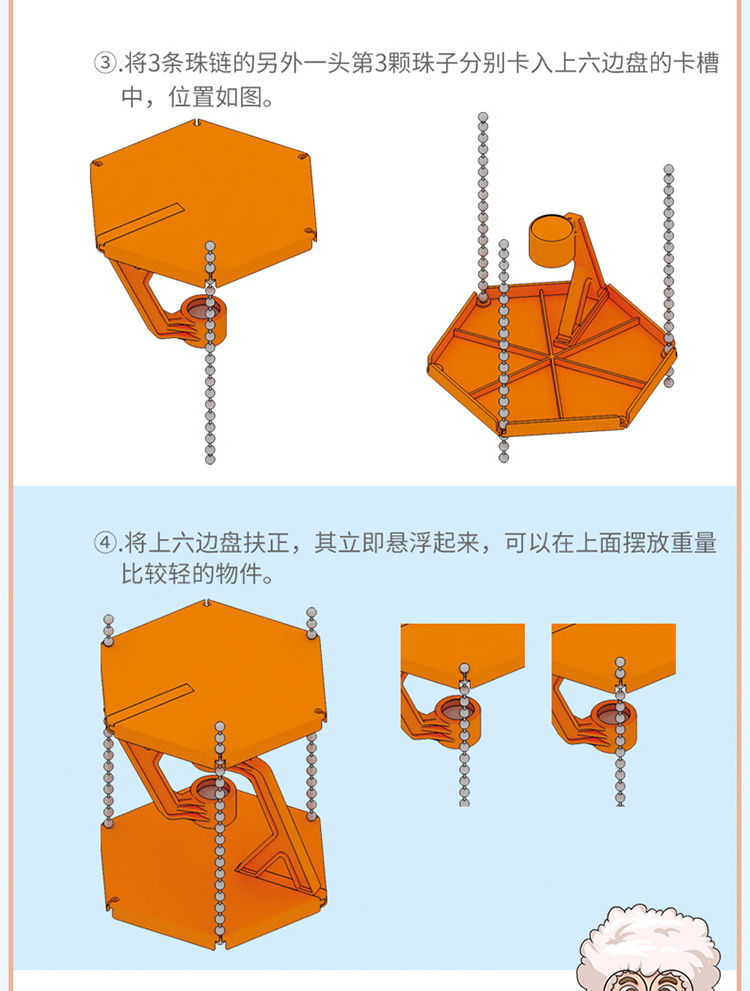 ③.将3条珠链的另外一头第3颗珠子分别卡入上六边盘的卡槽中，位置如图。

④.将上六边盘扶正，其立即悬浮起来，可以在上面摆放重量比较轻的物件。