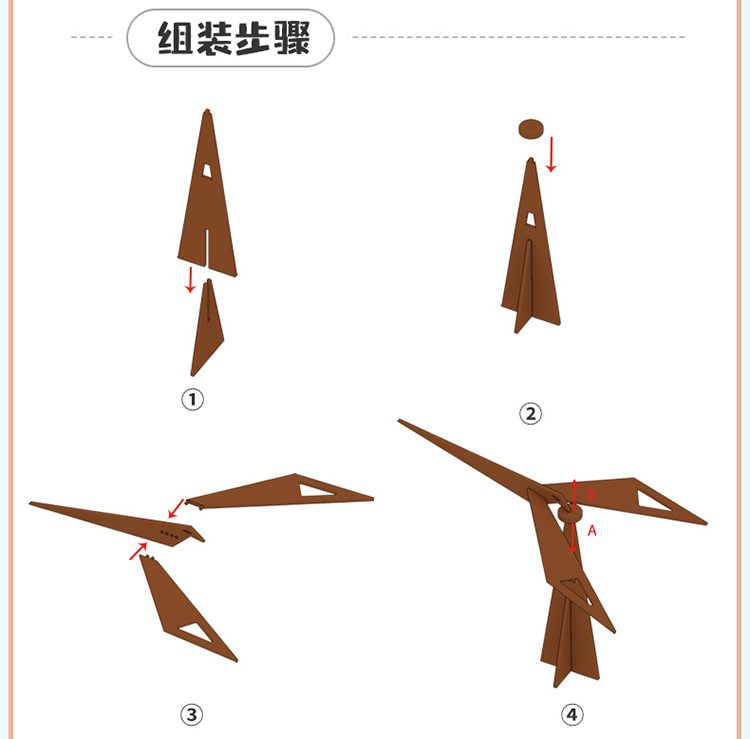 组装步骤

①

②

③

B

A

④