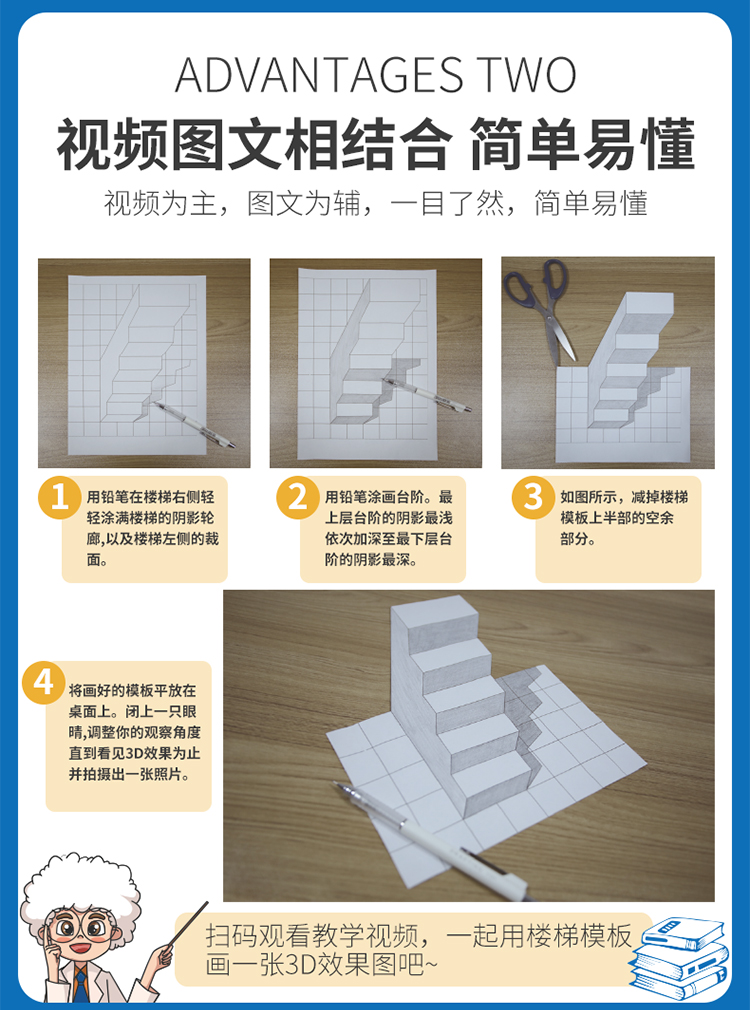 ADVANTAGES TWO

视频图文相结合 简单易懂

视频为主，图文为辅，一目了然，简单易懂

1 用铅笔在楼梯右侧轻轻涂满楼梯的阴影轮廓,以及楼梯左侧的裁面。

2 用铅笔涂画台阶。最上层台阶的阴影最浅依次加深至最下层台阶的阴影最深。

3 如图所示，减掉楼梯模板上半部的空余部分。

4 将画好的模板平放在桌面上。闭上一只眼睛,调整你的观察角度直到看见3D效果为止并拍摄出一张照片。

扫码观看教学视频，一起用楼梯模板画一张3D效果图吧~