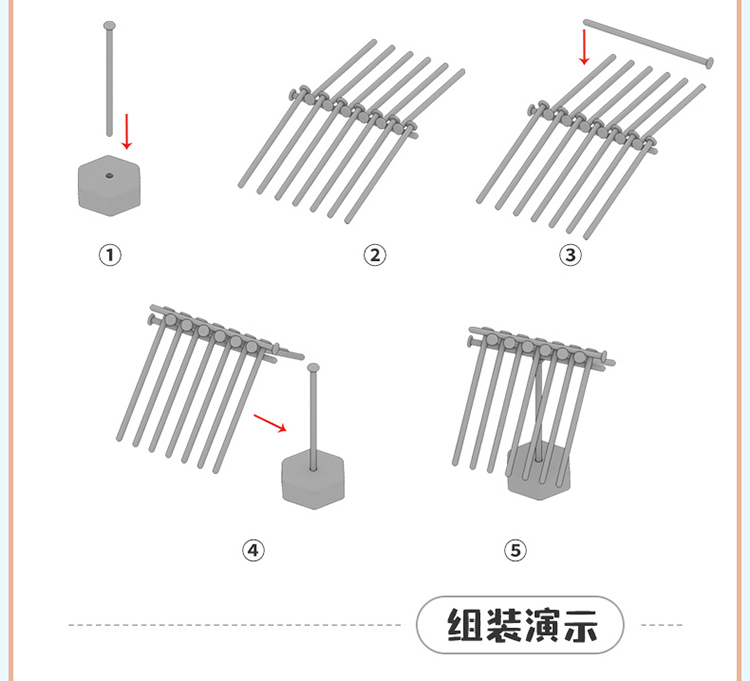 ①

②

③

④

⑤

组装演示