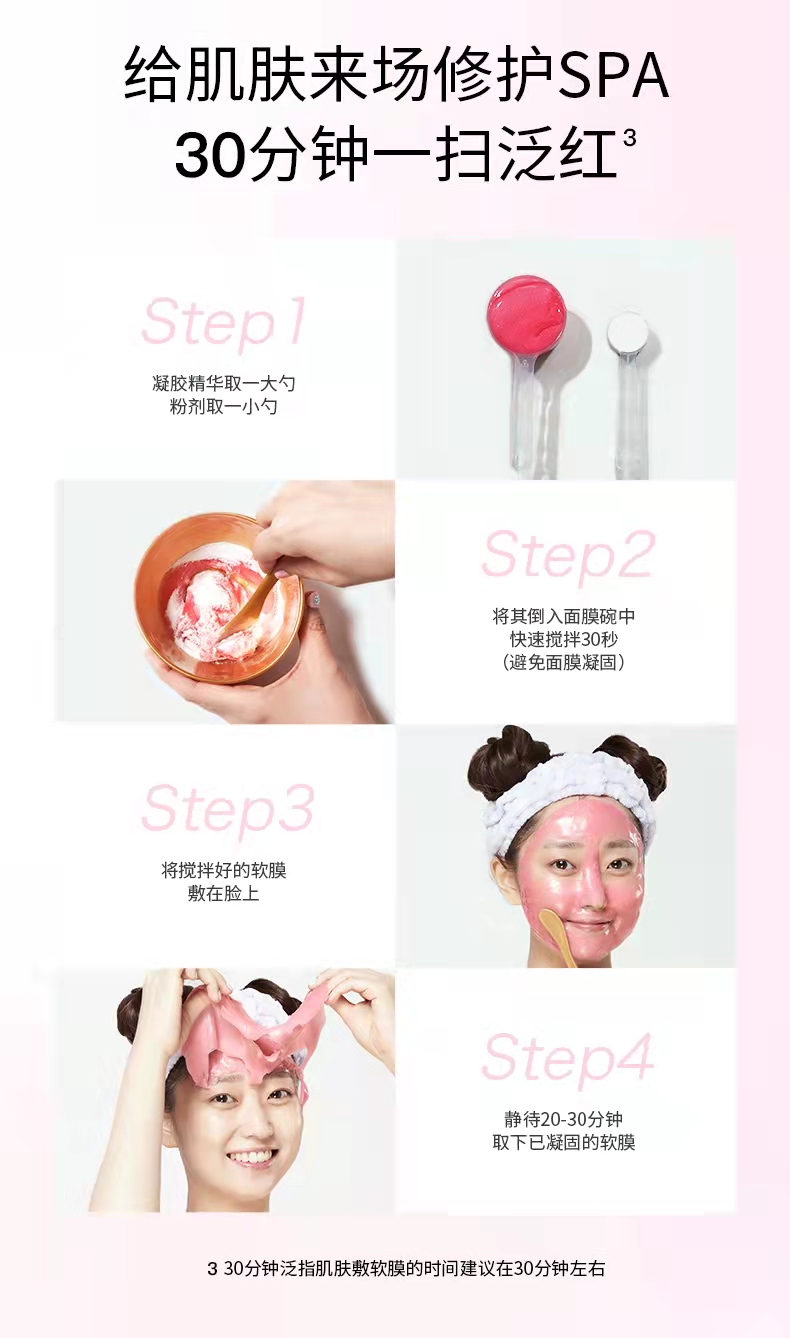 给肌肤来场修护SPA
30分钟一扫泛红$^3$

Step1

凝胶精华取一大勺
粉剂取一小勺

Step2

将其倒入面膜碗中
快速搅拌30秒
（避免面膜凝固）

Step3

将搅拌好的软膜
敷在脸上

Step4

静待20-30分钟
取下已凝固的软膜

3 30分钟泛指肌肤敷软膜的时间建议在30分钟左右