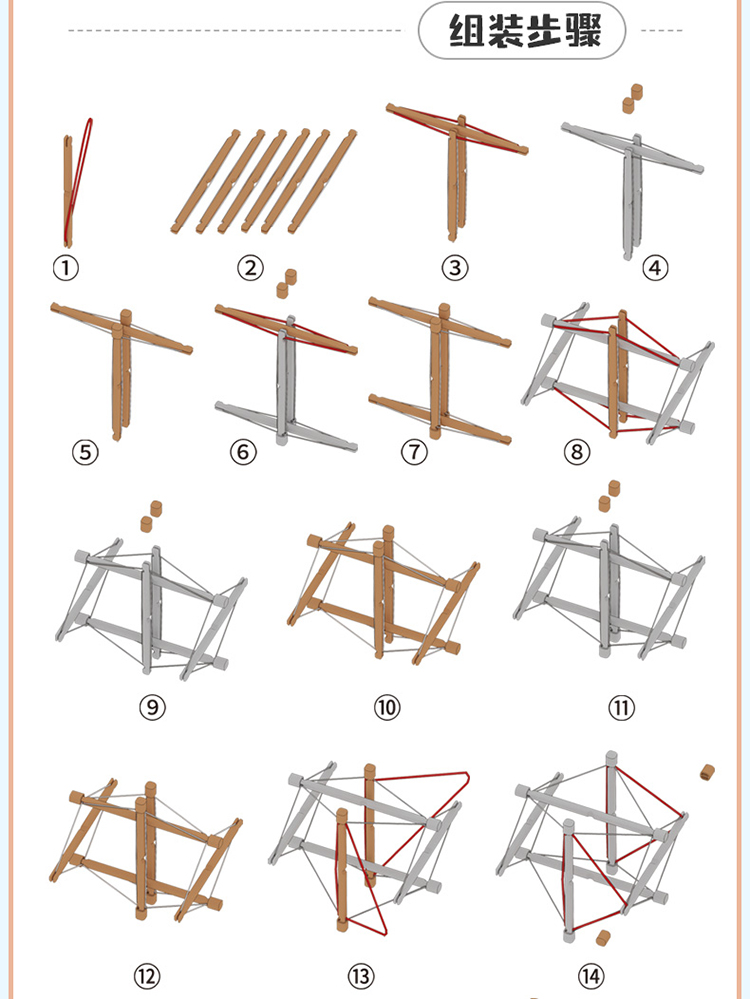 组装步骤

①
②
③
④
⑤
⑥
⑦
⑧
⑨
⑩
⑪
⑫
⑬
⑭