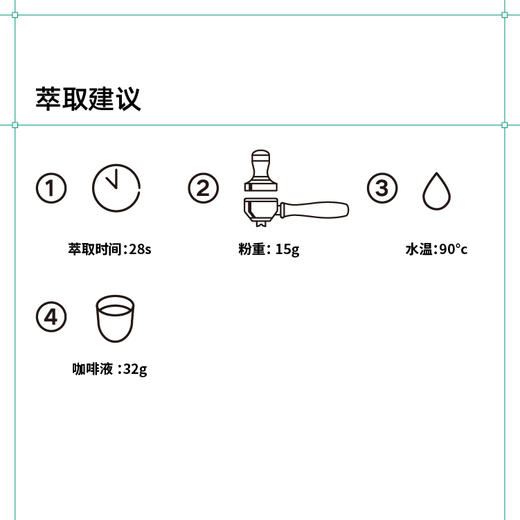 萃取建议

①

萃取时间:28s

②

粉重: 15g

③

水温:90°c

④

咖啡液 :32g