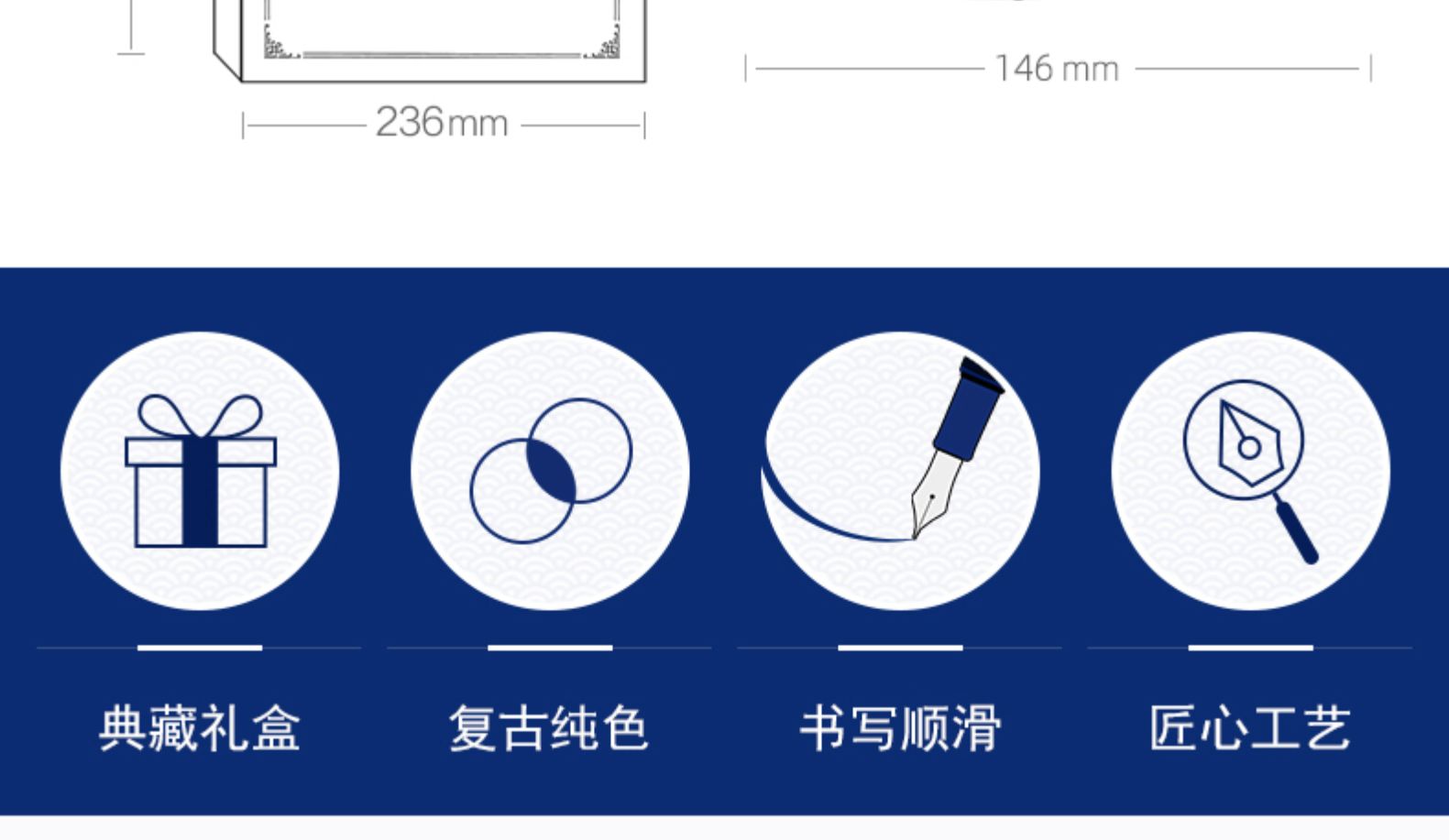 236mm

146 mm

典藏礼盒

复古纯色

书写顺滑

匠心工艺