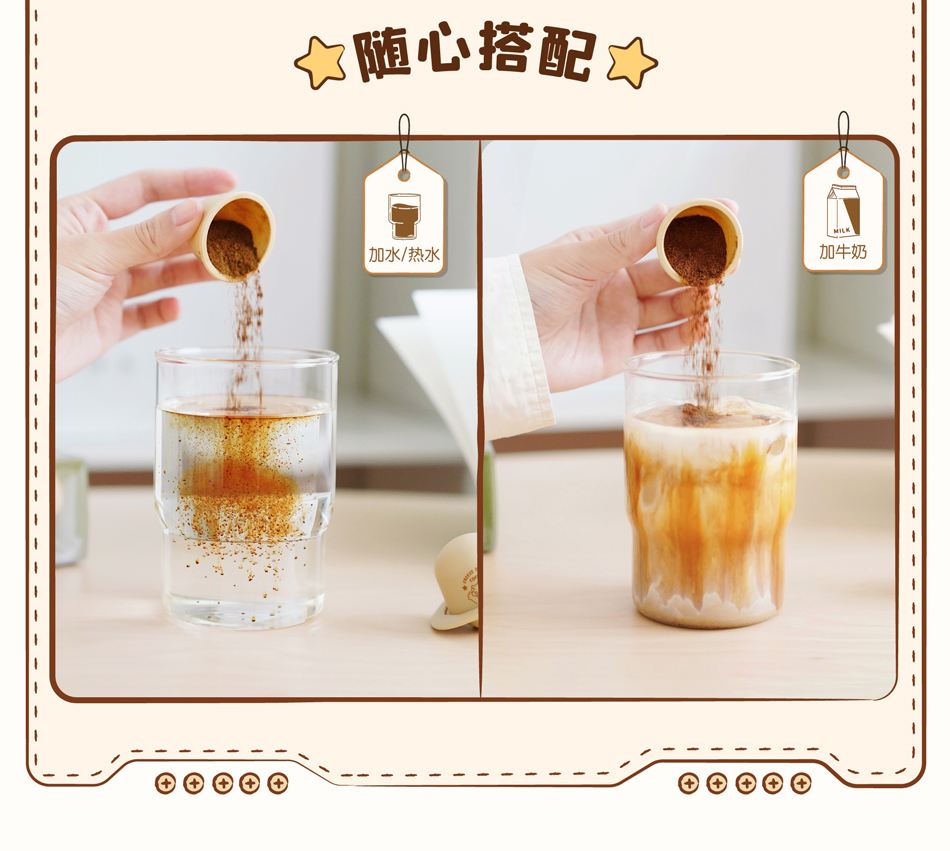 随心搭配

加水/热水

MILK

加牛奶