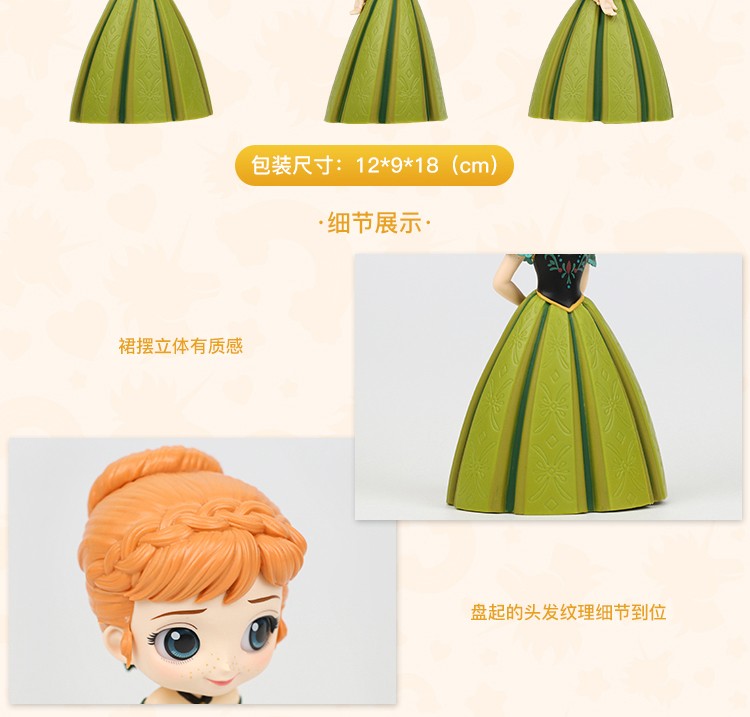 包装尺寸：12*9*18（cm）

·细节展示·

裙摆立体有质感

盘起的头发纹理细节到位