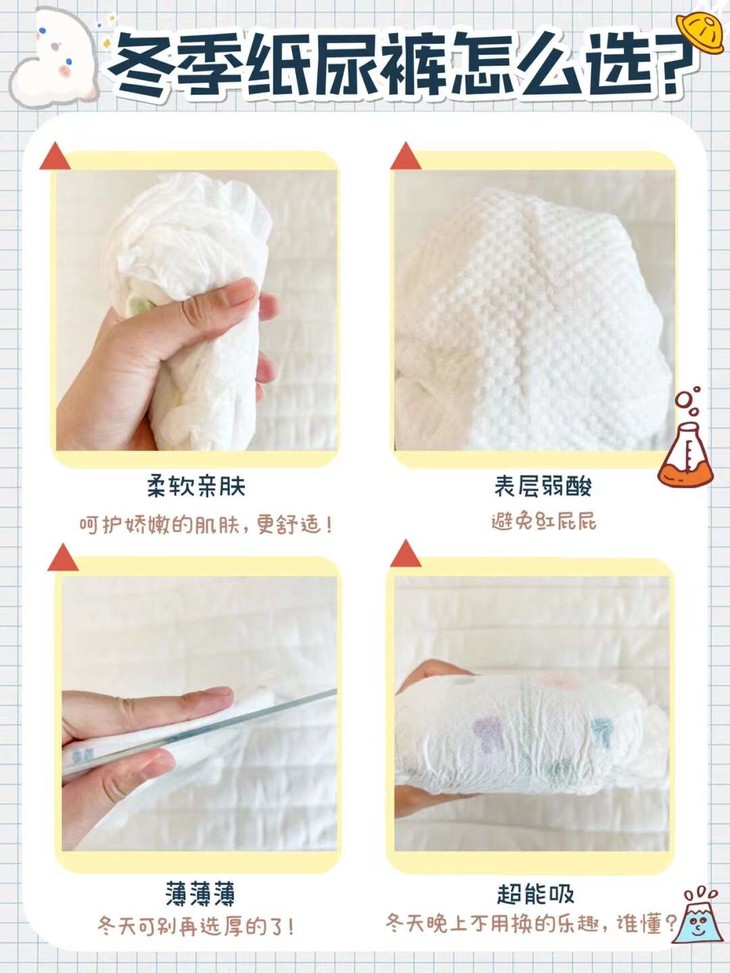 冬季纸尿裤怎么选?

柔软亲肤
呵护娇嫩的肌肤，更舒适！

表层弱酸
避免红屁屁

薄薄薄
冬天可别再选厚的了！

超能吸
冬天晚上不用换的乐趣，谁懂？