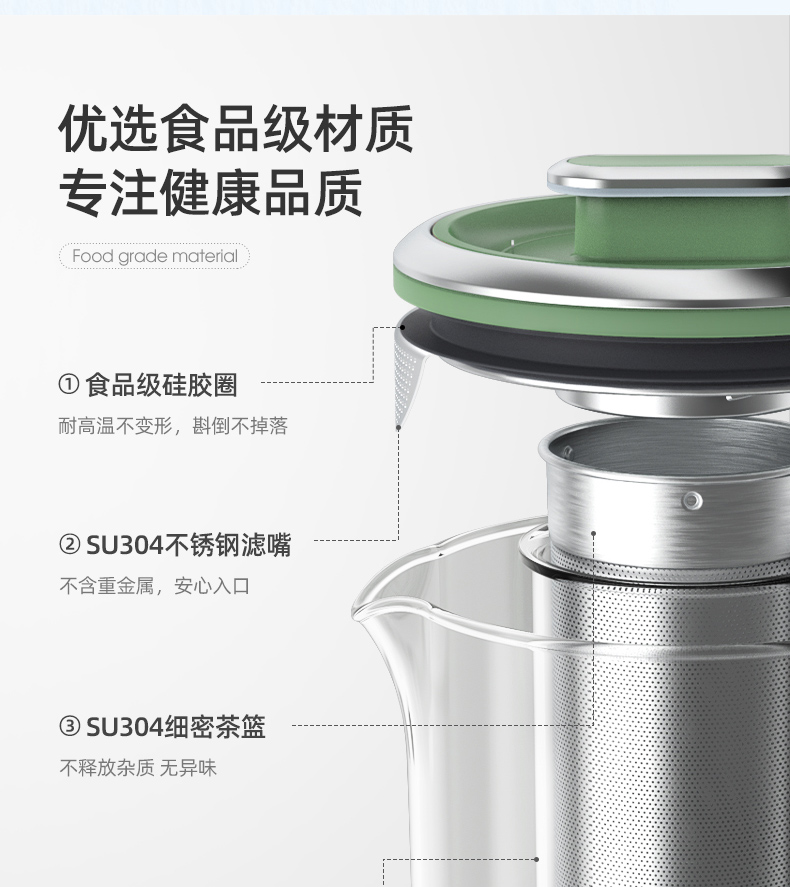 优选食品级材质
专注健康品质

Food grade material

① 食品级硅胶圈

耐高温不变形，斟倒不掉落

② SU304不锈钢滤嘴

不含重金属，安心入口

③ SU304细密茶篮

不释放杂质 无异味