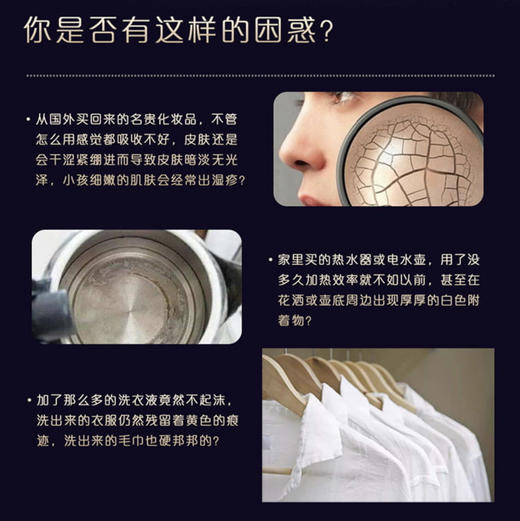 你是否有这样的困惑？

• 从国外买回来的名贵化妆品，不管怎么用感觉都吸收不好，皮肤还是会干涩紧绷进而导致皮肤暗淡无光泽，小孩细嫩的肌肤会经常出湿疹？

• 家里买的热水器或电水壶，用了没多久加热效率就不如以前，甚至在花洒或壶底周边出现厚厚的白色附着物？

• 加了那么多的洗衣液竟然不起沫，洗出来的衣服仍然残留着黄色的痕迹，洗出来的毛巾也硬邦邦的？