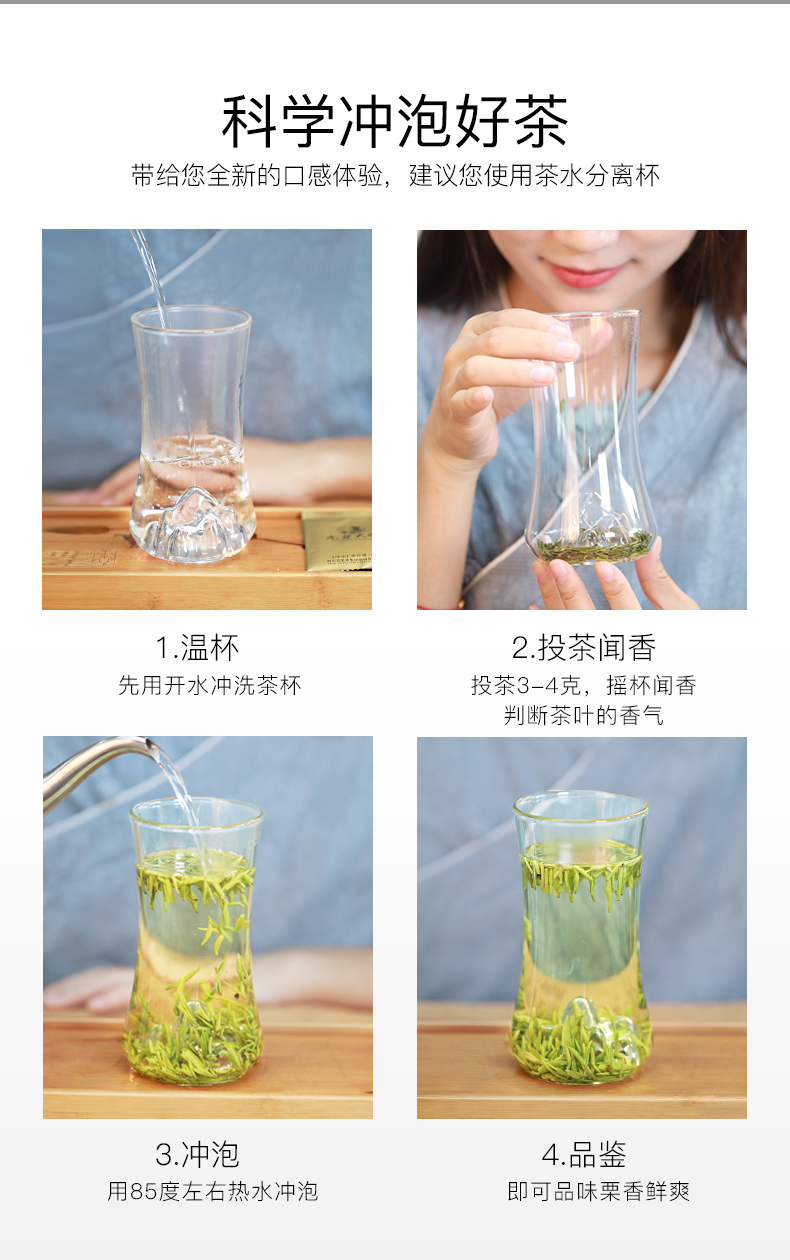 科学冲泡好茶

带给您全新的口感体验，建议您使用茶水分离杯

1.温杯

先用开水冲洗茶杯

2.投茶闻香

投茶3-4克，摇杯闻香
判断茶叶的香气

3.冲泡

用85度左右热水冲泡

4.品鉴

即可品味栗香鲜爽