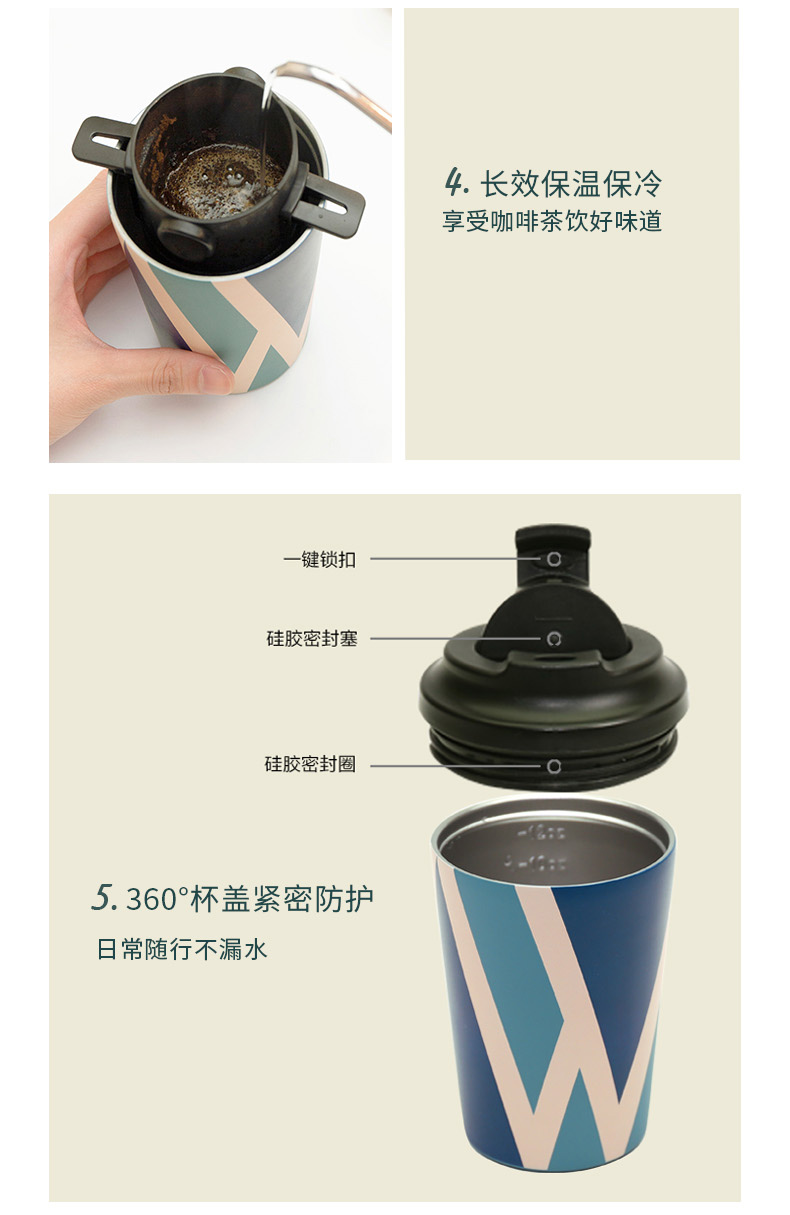 4. 长效保温保冷
享受咖啡茶饮好味道

一键锁扣

硅胶密封塞

硅胶密封圈

5. 360°杯盖紧密防护
日常随行不漏水