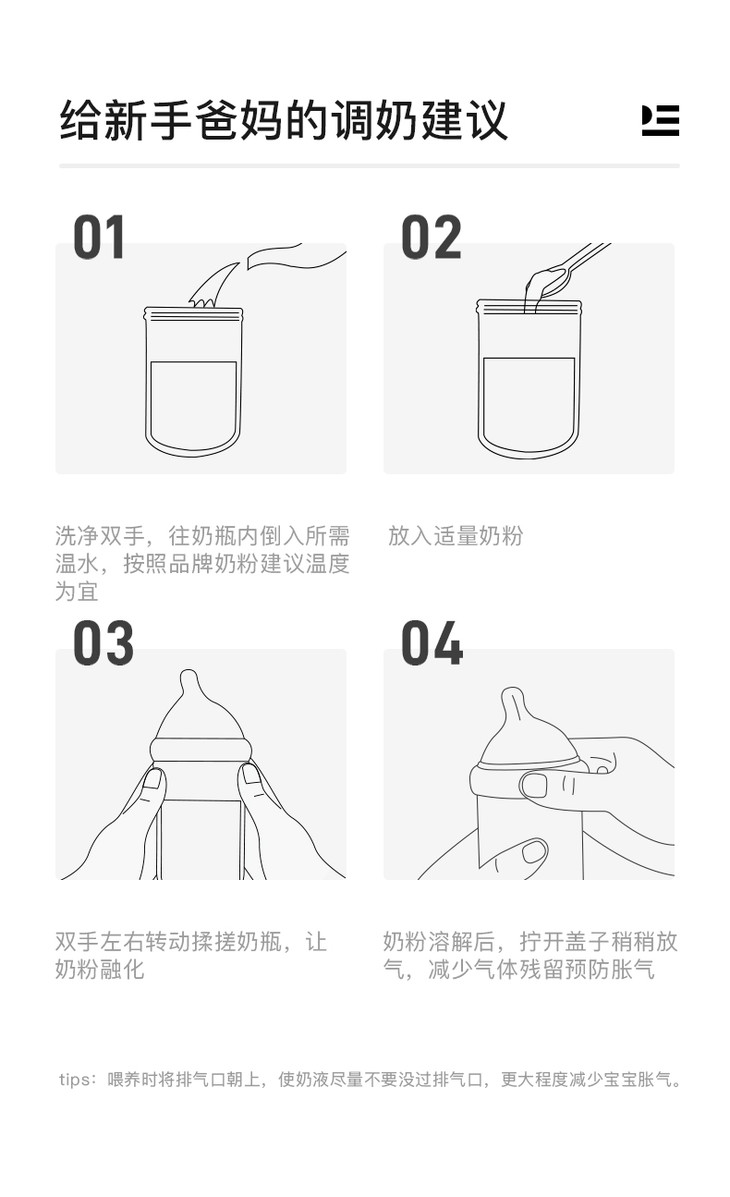 给新手爸妈的调奶建议

01

洗净双手，往奶瓶内倒入所需温水，按照品牌奶粉建议温度为宜

02

放入适量奶粉

03

双手左右转动揉搓奶瓶，让奶粉融化

04

奶粉溶解后，拧开盖子稍稍放气，减少气体残留预防胀气

tips：喂养时将排气口朝上，使奶液尽量不要没过排气口，更大程度减少宝宝胀气。