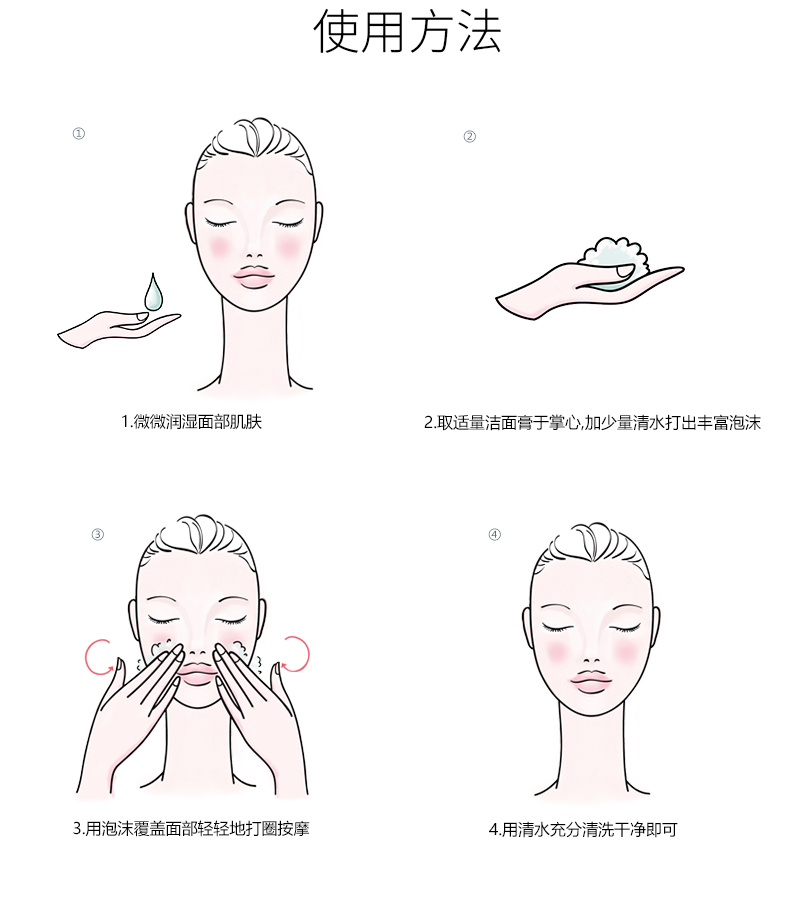 使用方法

①

1.微微润湿面部肌肤

②

2.取适量洁面膏于掌心,加少量清水打出丰富泡沫

③

3.用泡沫覆盖面部轻轻地打圈按摩

④

4.用清水充分清洗干净即可