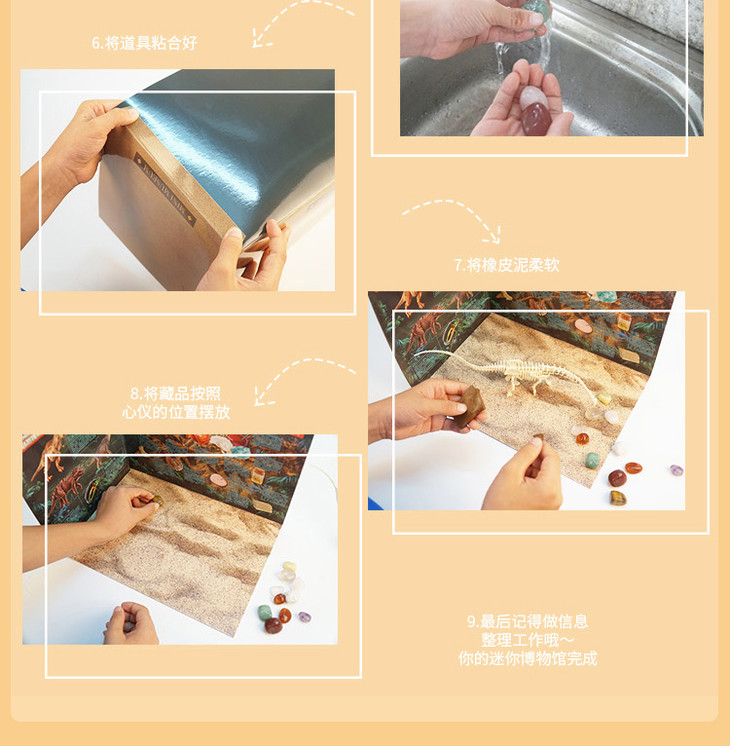 6.将道具粘合好

7.将橡皮泥柔软

8.将藏品按照
心仪的位置摆放

9.最后记得做信息
整理工作哦~
你的迷你博物馆完成