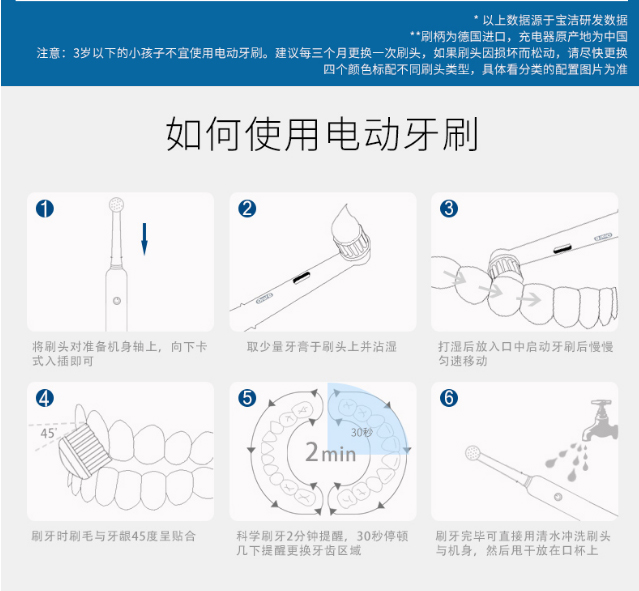 * 以上数据源于宝洁研发数据
**刷柄为德国进口，充电器原产地为中国
注意：3岁以下的小孩子不宜使用电动牙刷。建议每三个月更换一次刷头，如果刷头因损坏而松动，请尽快更换
四个颜色标配不同刷头类型，具体看分类的配置图片为准

如何使用电动牙刷

1
将刷头对准备机身轴上，向下卡式入插即可

2
取少量牙膏于刷头上并沾湿

3
打湿后放入口中启动牙刷后慢慢匀速移动

4
45°
刷牙时刷毛与牙龈45度呈贴合

5
30秒
2min
科学刷牙2分钟提醒，30秒停顿几下提醒更换牙齿区域

6
刷牙完毕可直接用清水冲洗刷头与机身，然后甩干放在口杯上