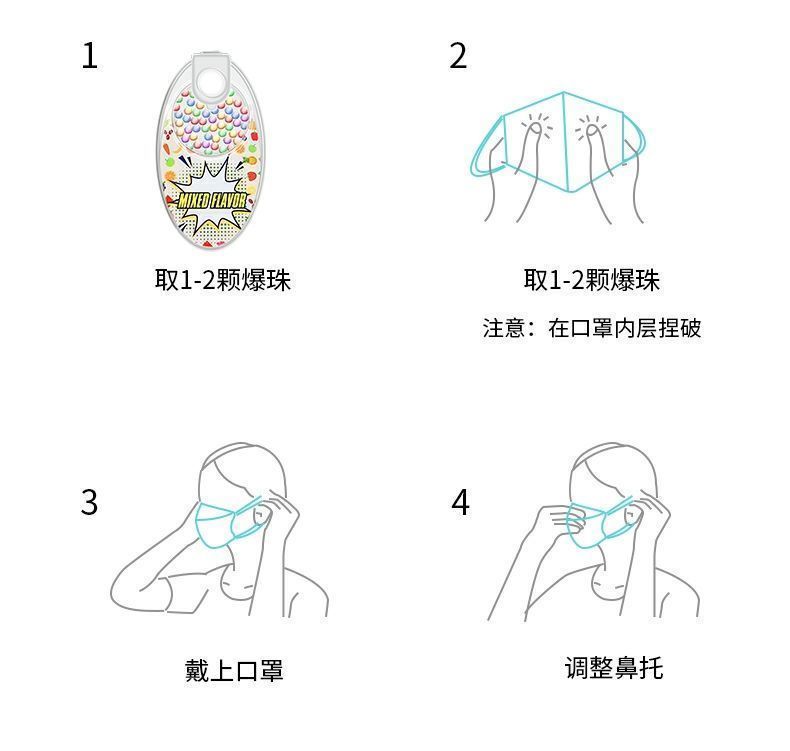 1

MIXED FLAVOR

取1-2颗爆珠

2

取1-2颗爆珠

注意：在口罩内层捏破

3

戴上口罩

4

调整鼻托