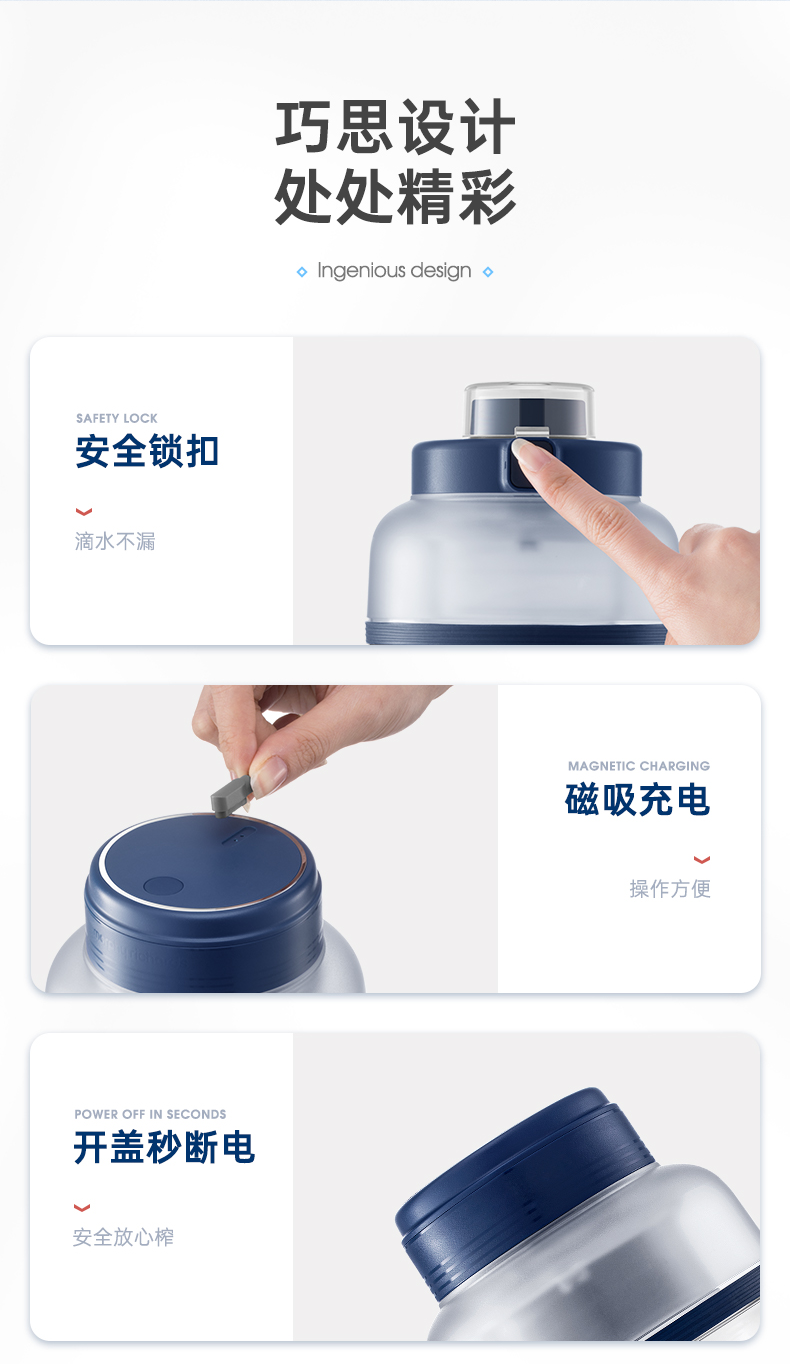 巧思设计
处处精彩

Ingenious design

SAFETY LOCK
安全锁扣

滴水不漏

MAGNETIC CHARGING
磁吸充电

操作方便

POWER OFF IN SECONDS
开盖秒断电

安全放心榨