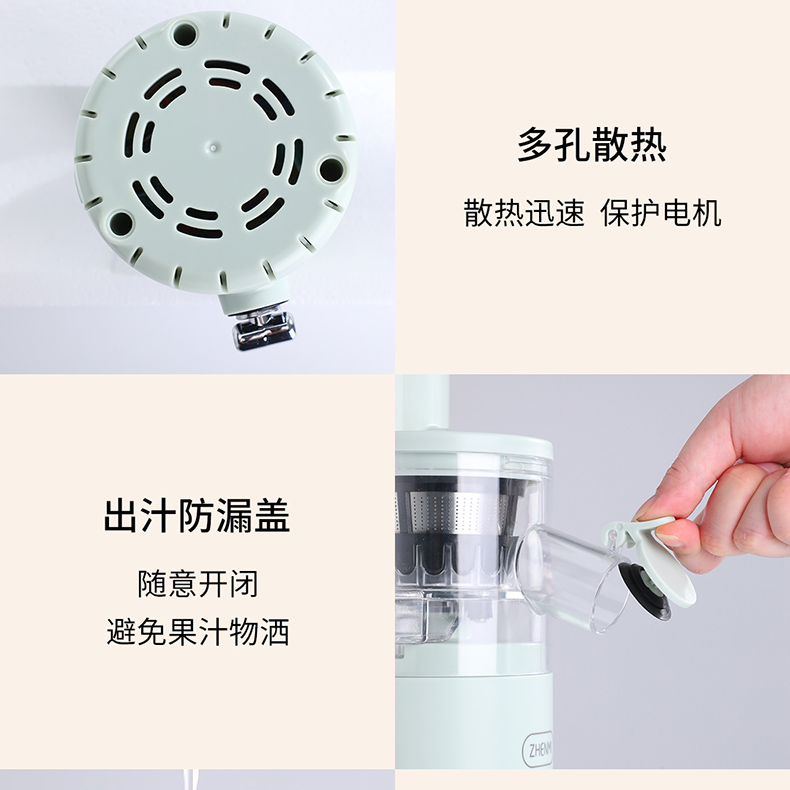 多孔散热

散热迅速 保护电机

出汁防漏盖

随意开闭
避免果汁物洒

ZHENM