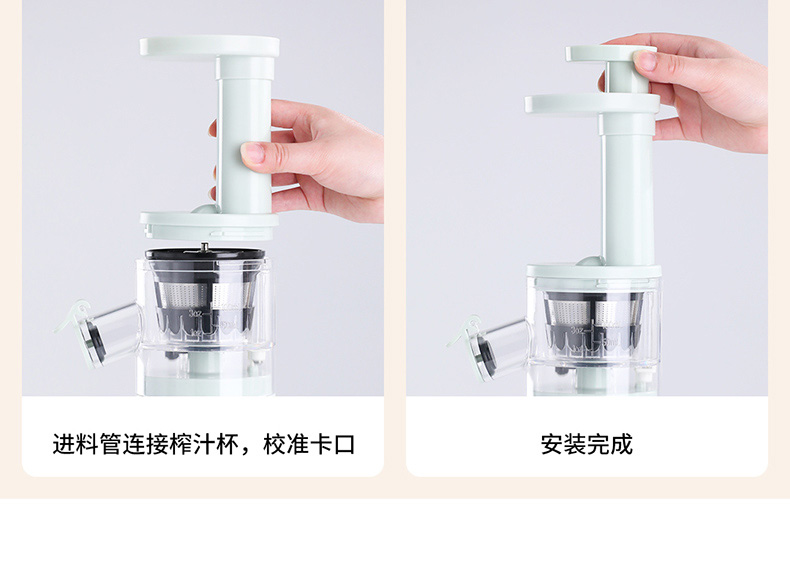 3oz

进料管连接榨汁杯，校准卡口

3oz

安装完成