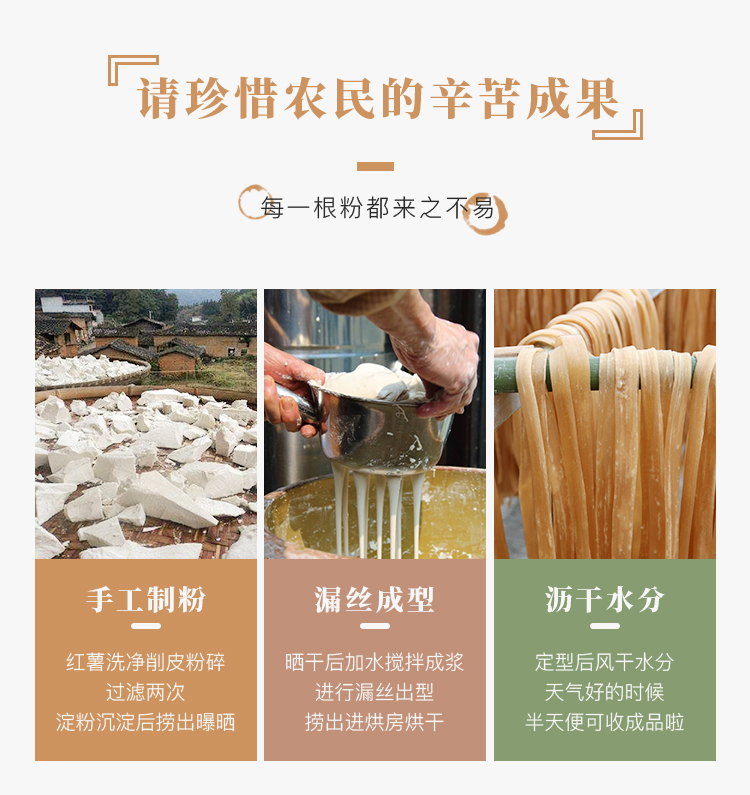 请珍惜农民的辛苦成果

每一根粉都来之不易

手工制粉

红薯洗净削皮粉碎
过滤两次
淀粉沉淀后捞出曝晒

漏丝成型

晒干后加水搅拌成浆
进行漏丝出型
捞出进烘房烘干

沥干水分

定型后风干水分
天气好的时候
半天便可收成品啦