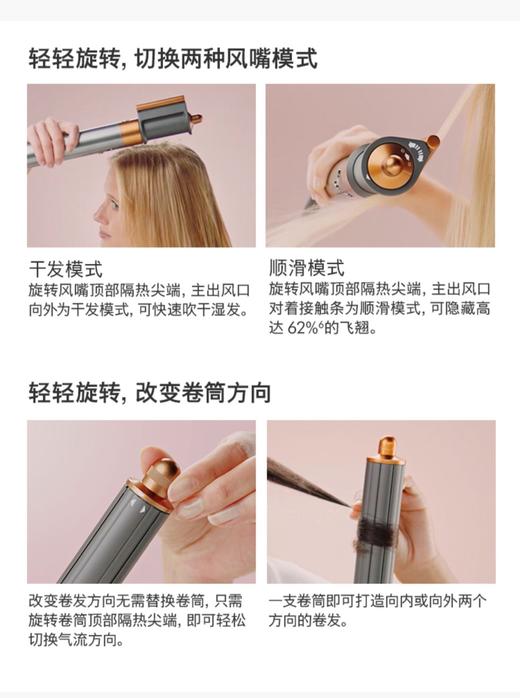 轻轻旋转, 切换两种风嘴模式

干发模式
旋转风嘴顶部隔热尖端, 主出风口向外为干发模式, 可快速吹干湿发。

顺滑模式
旋转风嘴顶部隔热尖端, 主出风口对着接触条为顺滑模式, 可隐藏高达 62%$^6$的飞翘。

轻轻旋转, 改变卷筒方向

改变卷发方向无需替换卷筒, 只需旋转卷筒顶部隔热尖端, 即可轻松切换气流方向。

一支卷筒即可打造向内或向外两个方向的卷发。