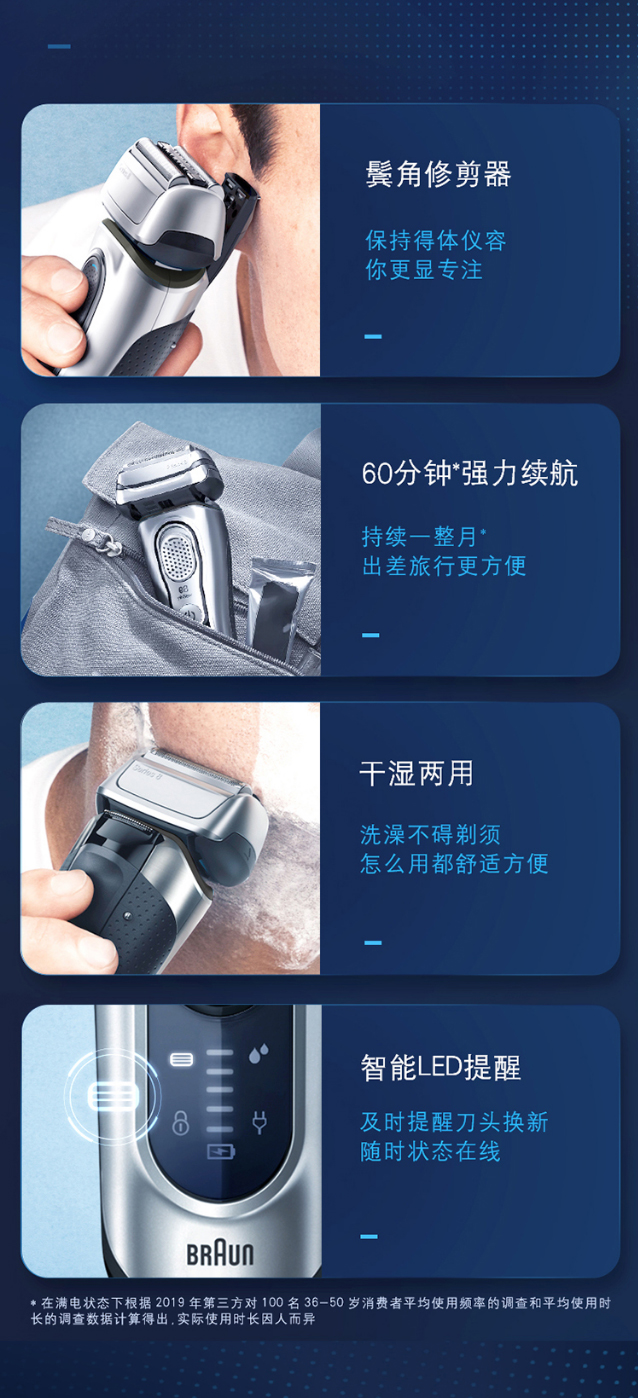 鬓角修剪器

保持得体仪容
你更显专注

60分钟*强力续航

持续一整月*
出差旅行更方便

干湿两用

洗澡不碍剃须
怎么用都舒适方便

智能LED提醒

及时提醒刀头换新
随时状态在线

BRAUN

* 在满电状态下根据 2019 年第三方对 100 名 36-50 岁消费者平均使用频率的调查和平均使用时长的调查数据计算得出,实际使用时长因人而异