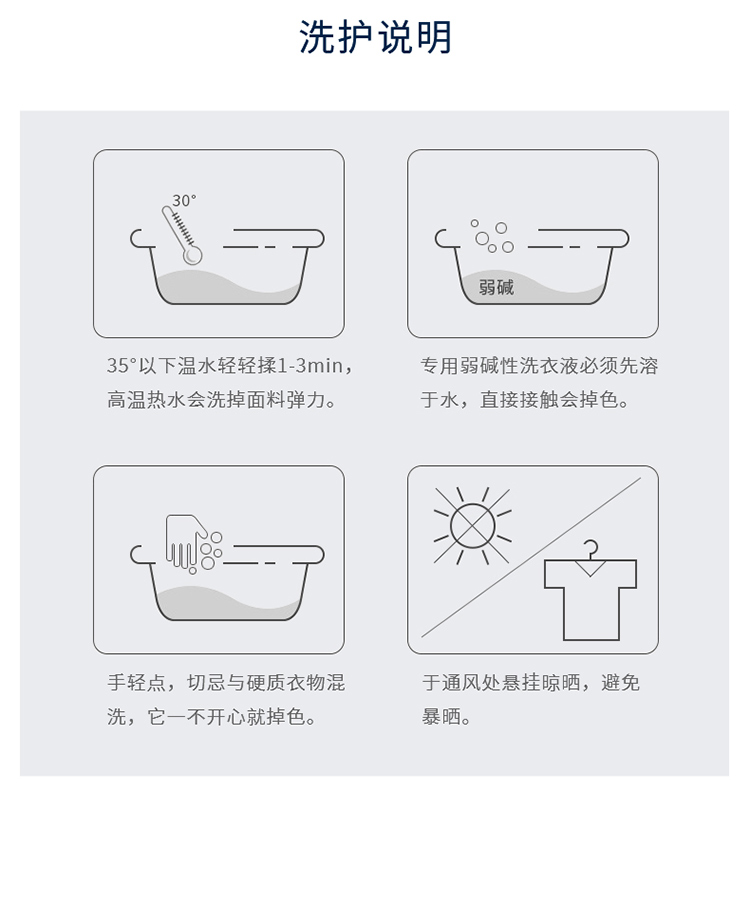 洗护说明

30°

35°以下温水轻轻揉1-3min，高温热水会洗掉面料弹力。

弱碱

专用弱碱性洗衣液必须先溶于水，直接接触会掉色。

手轻点，切忌与硬质衣物混洗，它一不开心就掉色。

于通风处悬挂晾晒，避免暴晒。