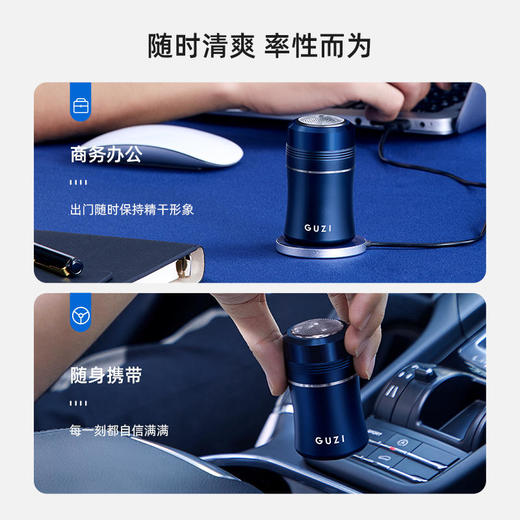 随时清爽 率性而为

商务办公

出门随时保持精干形象

GUZI

随身携带

每一刻都自信满满

GUZI