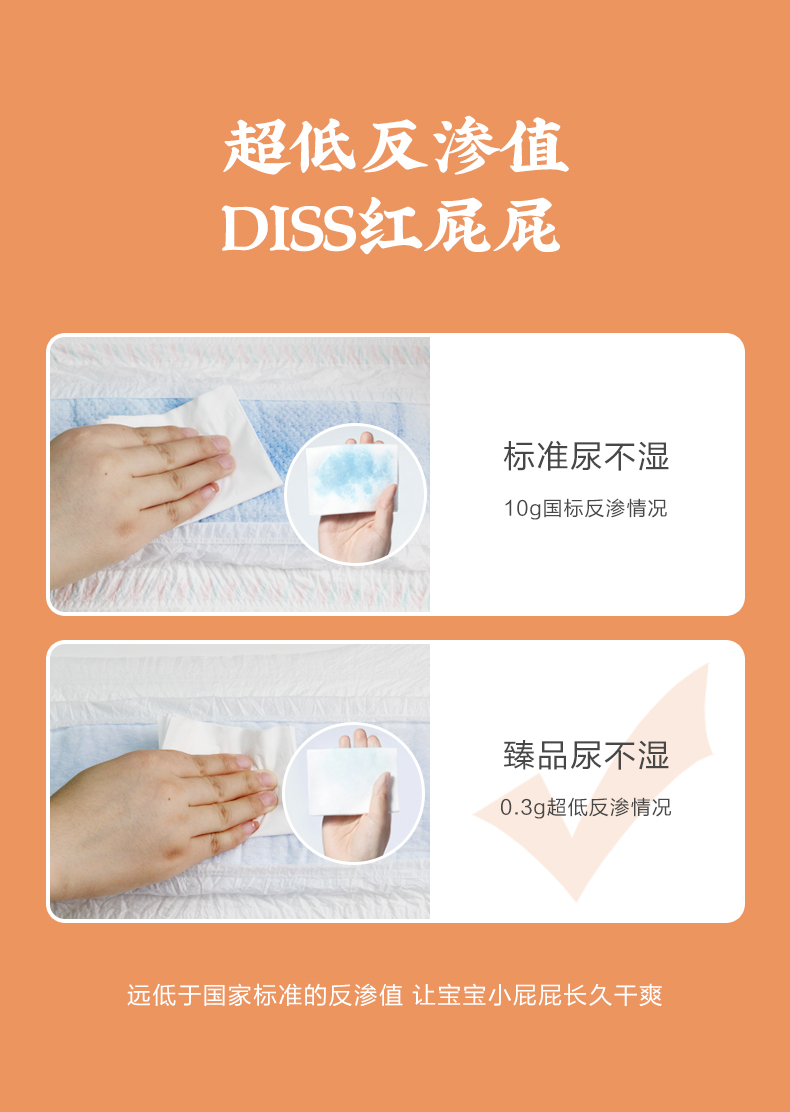 超低反渗值
DISS红屁屁

标准尿不湿
10g国标反渗情况

臻品尿不湿
0.3g超低反渗情况

远低于国家标准的反渗值 让宝宝小屁屁长久干爽