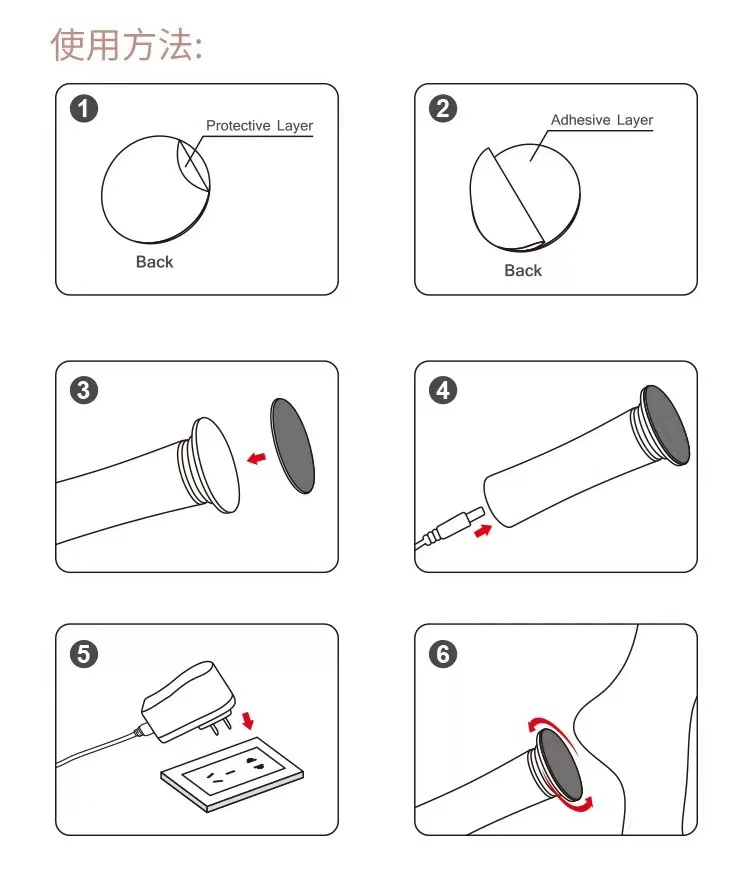 使用方法:

1
Protective Layer
Back

2
Adhesive Layer
Back

3

4

5

6