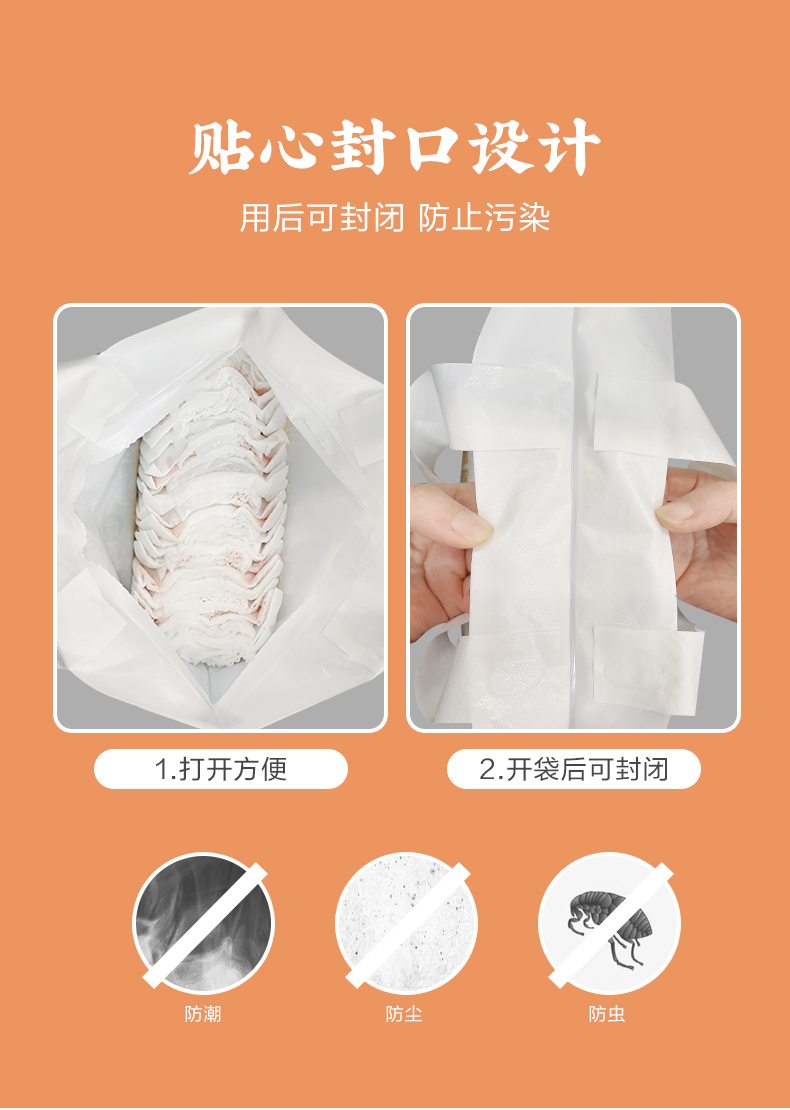 贴心封口设计

用后可封闭 防止污染

1.打开方便

2.开袋后可封闭

防潮

防尘

防虫