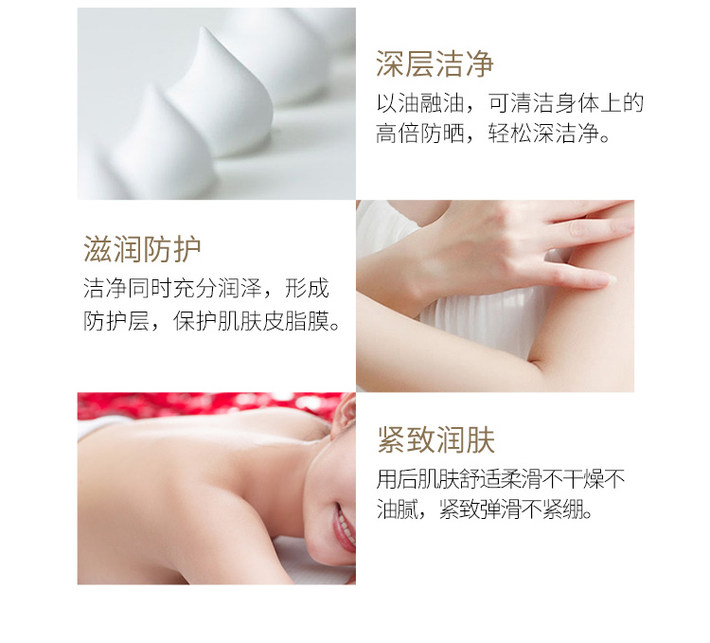 深层洁净
以油融油，可清洁身体上的高倍防晒，轻松深洁净。

滋润防护
洁净同时充分润泽，形成防护层，保护肌肤皮脂膜。

紧致润肤
用后肌肤舒适柔滑不干燥不油腻，紧致弹滑不紧绷。