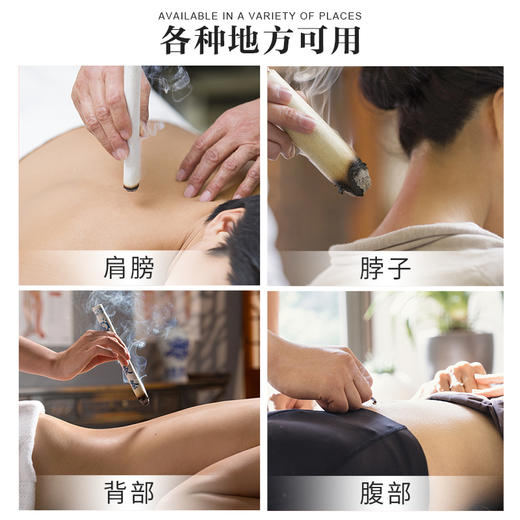 AVAILABLE IN A VARIETY OF PLACES
各种地方可用

肩膀

脖子

背部

腹部