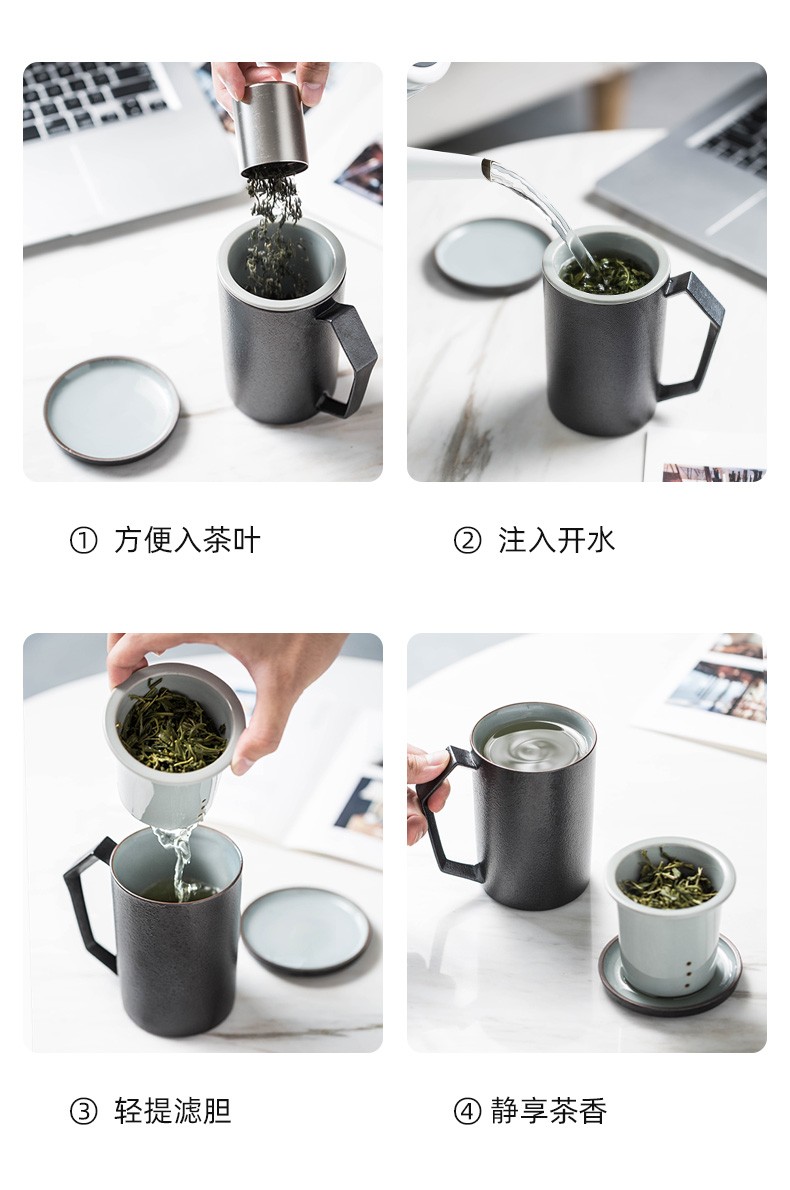 ① 方便入茶叶

② 注入开水

③ 轻提滤胆

④ 静享茶香