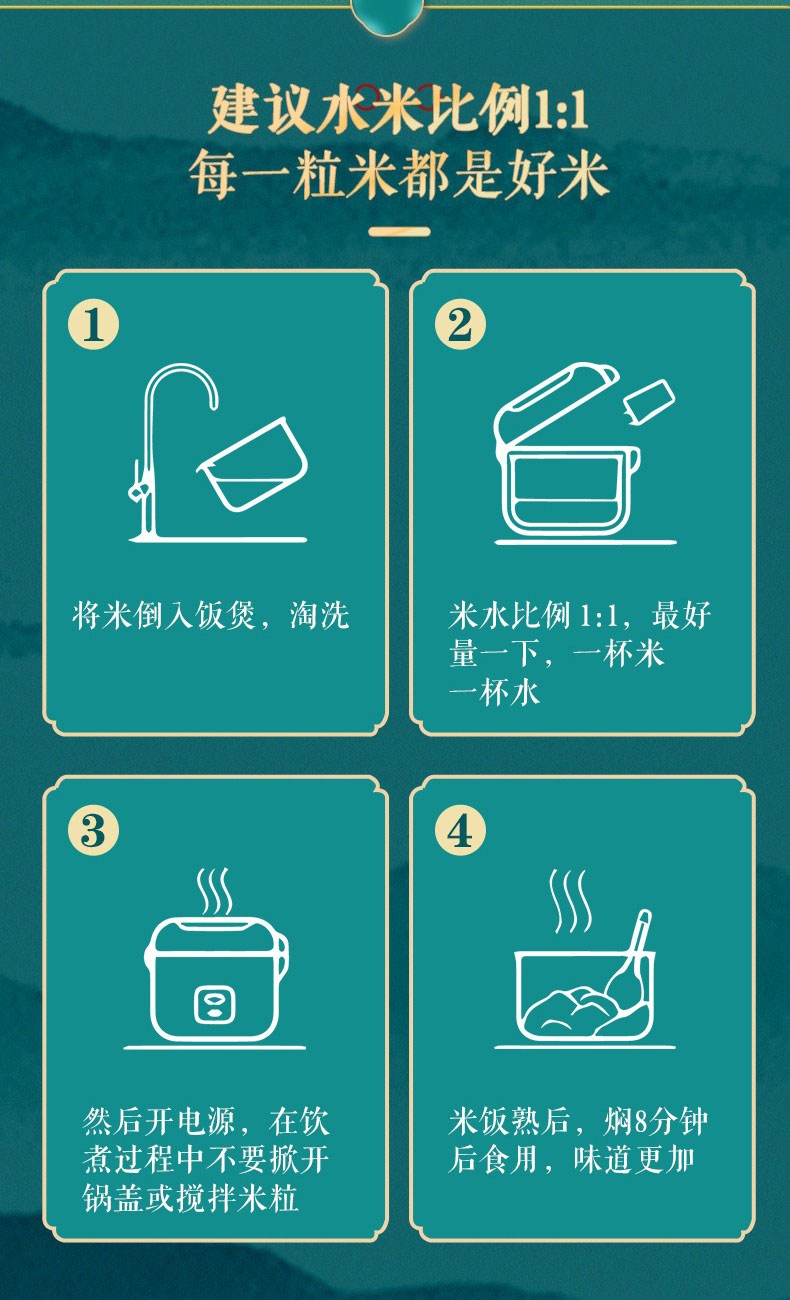 建议水米比例1:1
每一粒米都是好米

1

将米倒入饭煲，淘洗

2

米水比例 1:1，最好量一下，一杯米一杯水

3

然后开电源，在饮煮过程中不要掀开锅盖或搅拌米粒

4

米饭熟后，焖8分钟后食用，味道更加