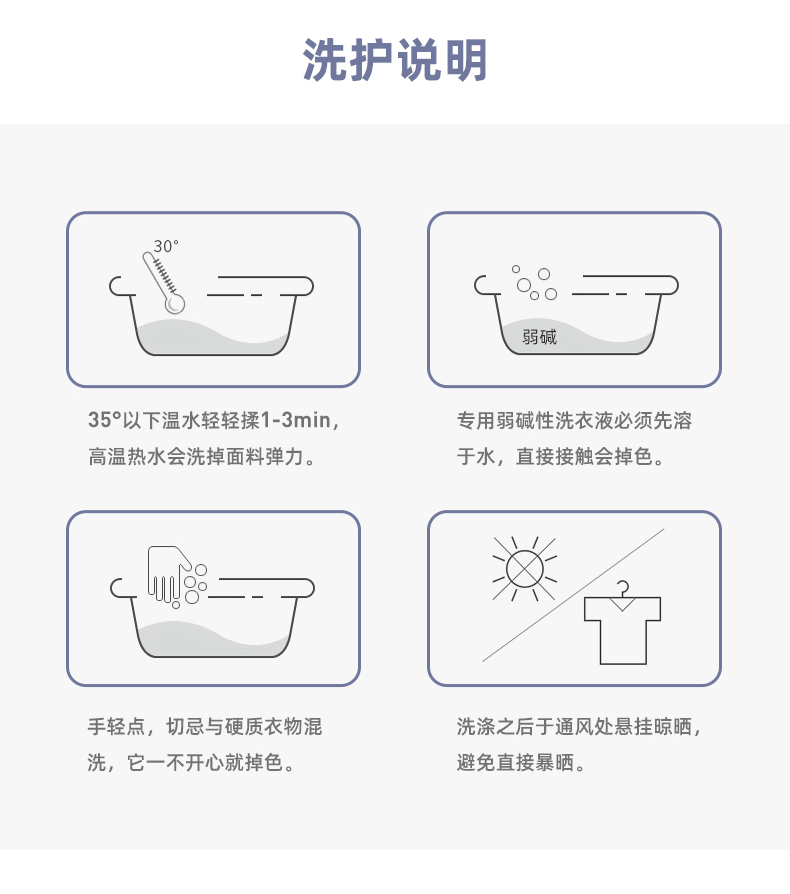 洗护说明

30°

35°以下温水轻轻揉1-3min，高温热水会洗掉面料弹力。

弱碱

专用弱碱性洗衣液必须先溶于水，直接接触会掉色。

手轻点，切忌与硬质衣物混洗，它一不开心就掉色。

洗涤之后于通风处悬挂晾晒，避免直接暴晒。