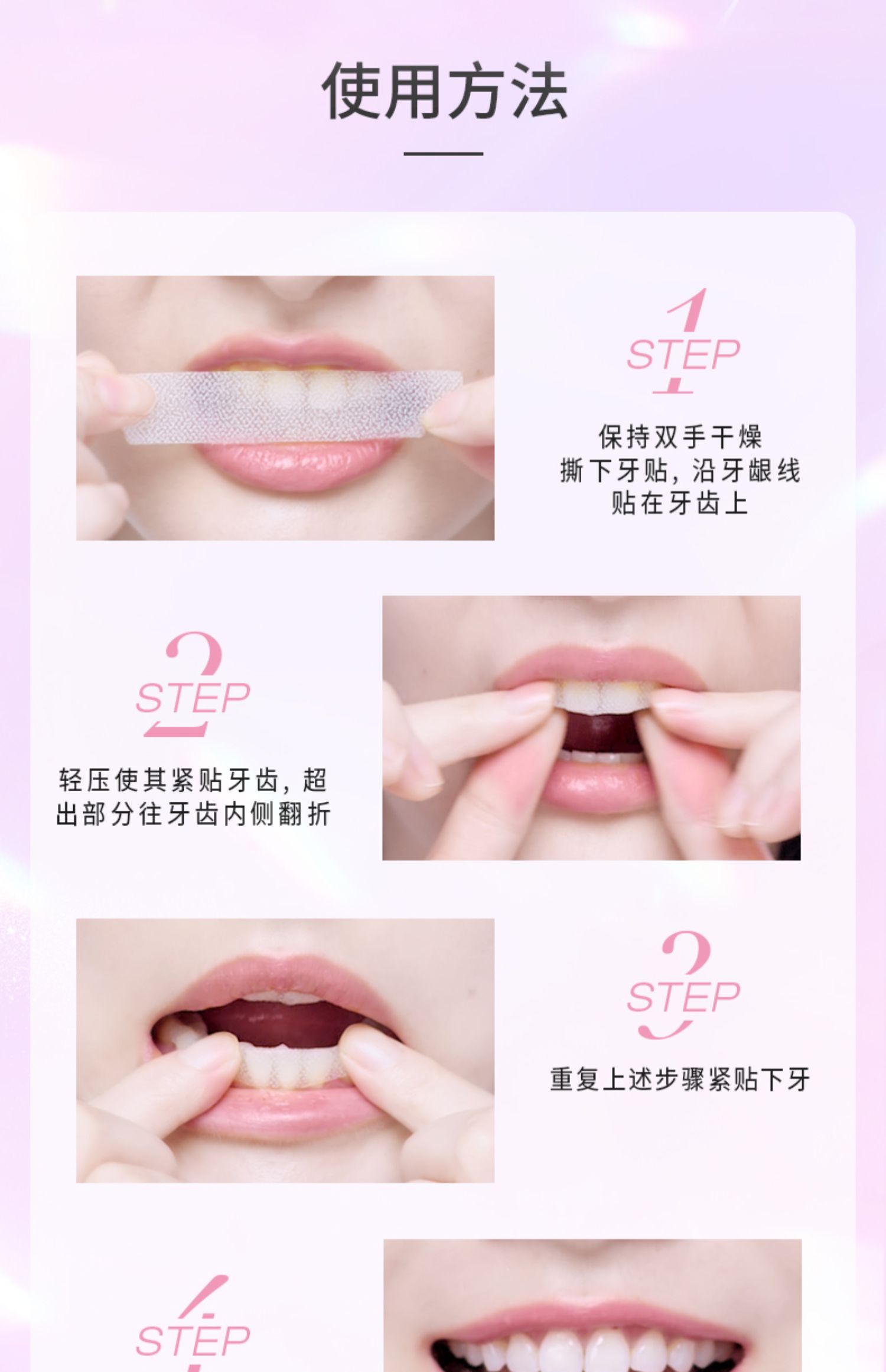 使用方法

1
STEP

保持双手干燥
撕下牙贴，沿牙龈线
贴在牙齿上

2
STEP

轻压使其紧贴牙齿，超出部分往牙齿内侧翻折

3
STEP

重复上述步骤紧贴下牙

4
STEP