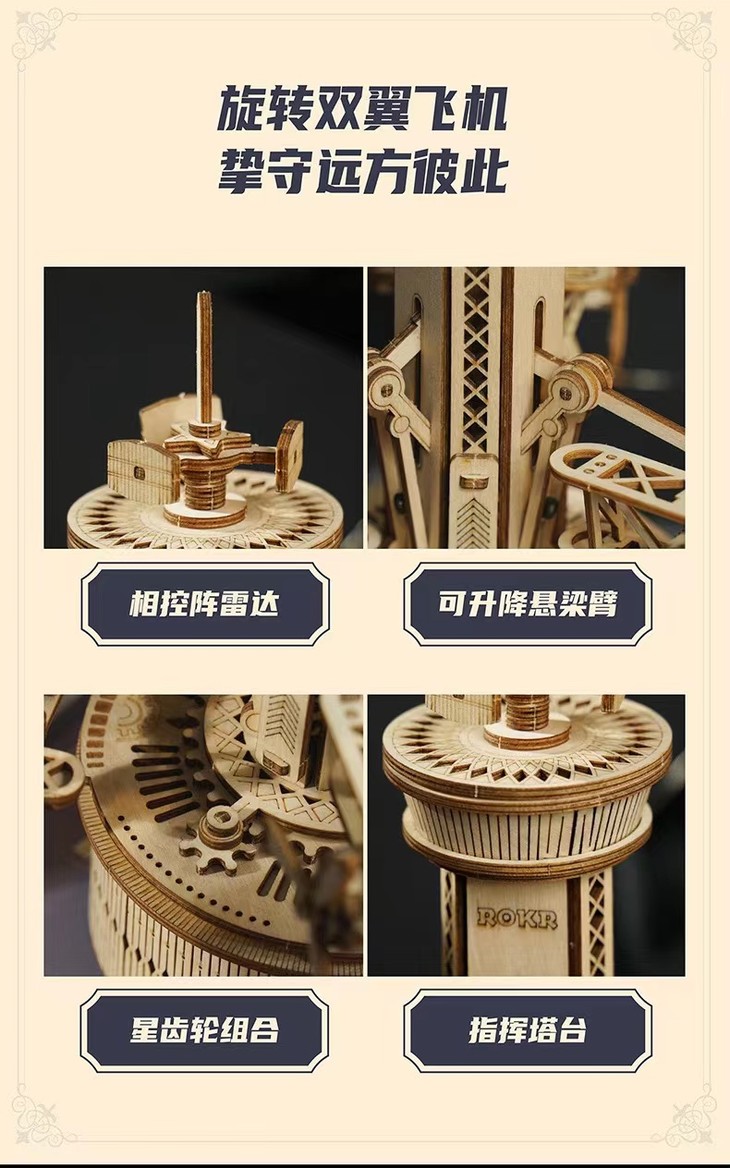 旋转双翼飞机
挚守远方彼此

相控阵雷达

可升降悬梁臂

ROKR

星齿轮组合

指挥塔台