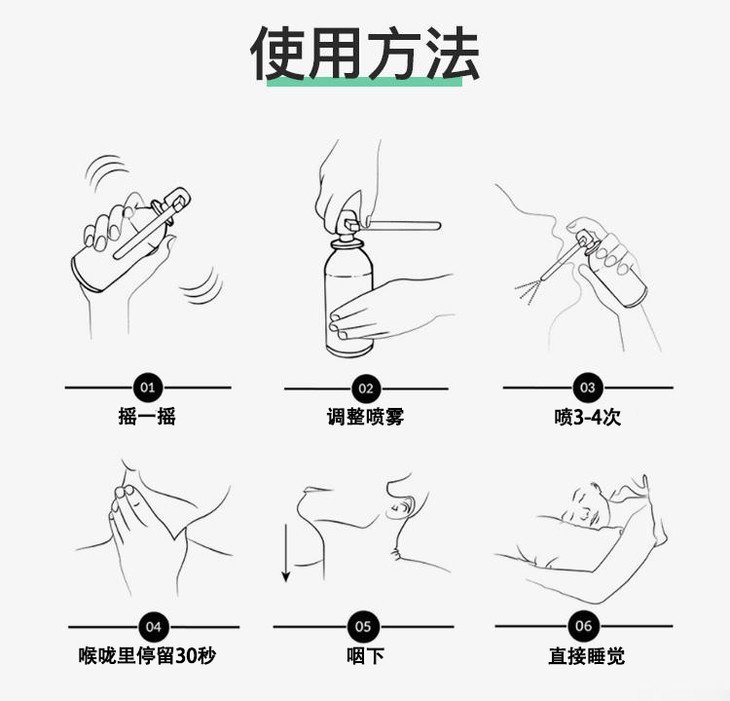 使用方法

01
摇一摇

02
调整喷雾

03
喷3-4次

04
喉咙里停留30秒

05
咽下

06
直接睡觉