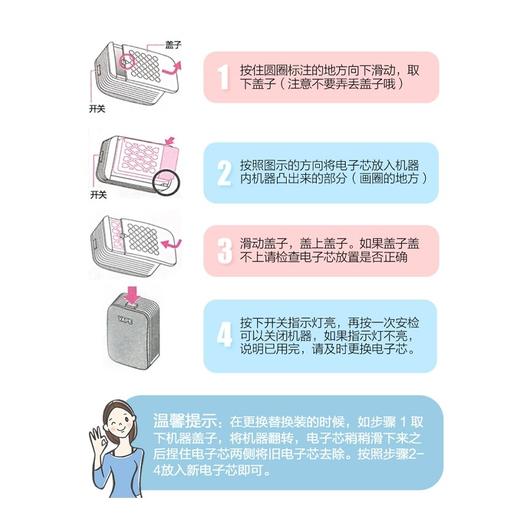 盖子

开关

1 按住圆圈标注的地方向下滑动，取下盖子（注意不要弄丢盖子哦）

开关

2 按照图示的方向将电子芯放入机器内机器凸出来的部分（画圈的地方）

3 滑动盖子，盖上盖子。如果盖子盖不上请检查电子芯放置是否正确

4 按下开关指示灯亮，再按一次安检可以关闭机器，如果指示灯不亮，说明已用完，请及时更换电子芯。

温馨提示：在更换替换装的时候，如步骤 1 取下机器盖子，将机器翻转，电子芯稍稍滑下来之后捏住电子芯两侧将旧电子芯去除。按照步骤2-4放入新电子芯即可。