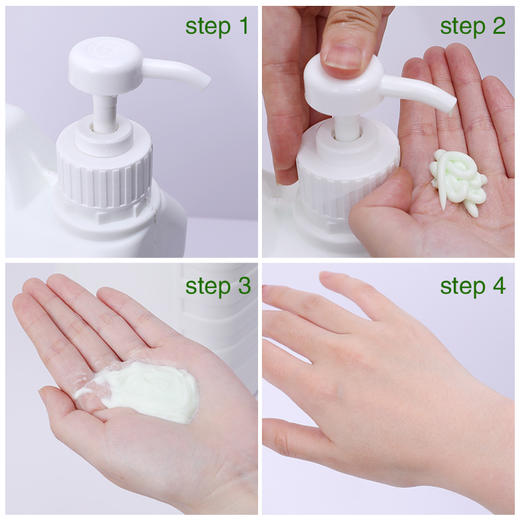 step 1

step 2

step 3

step 4