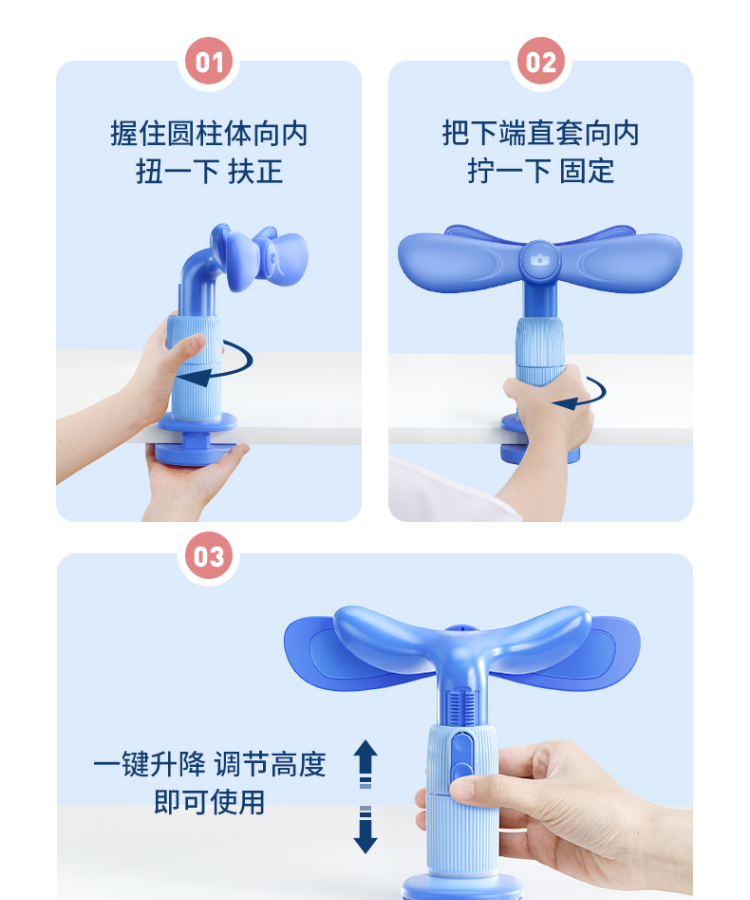 01

握住圆柱体向内
扭一下 扶正

02

把下端直套向内
拧一下 固定

03

一键升降 调节高度
即可使用