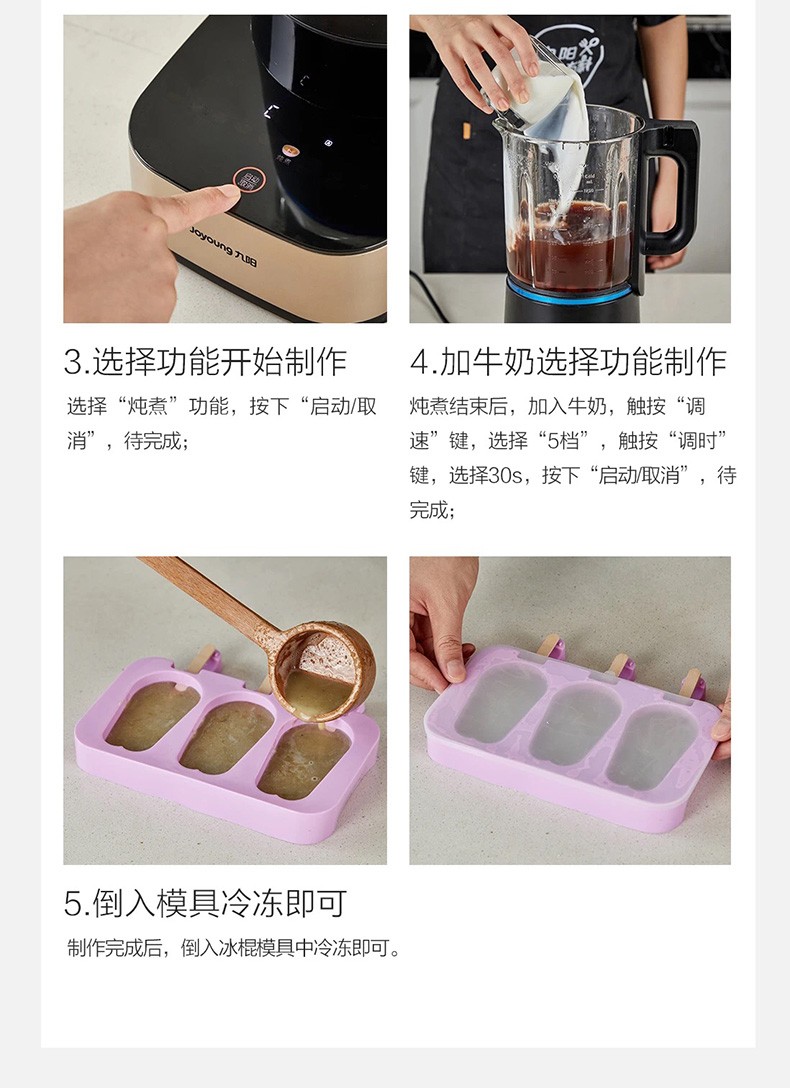 Joyoung 九阳

3.选择功能开始制作

选择“炖煮”功能，按下“启动/取消”，待完成；

4.加牛奶选择功能制作

炖煮结束后，加入牛奶，触按“调速”键，选择“5档”，触按“调时”键，选择30s，按下“启动/取消”，待完成；

5.倒入模具冷冻即可

制作完成后，倒入冰棍模具中冷冻即可。