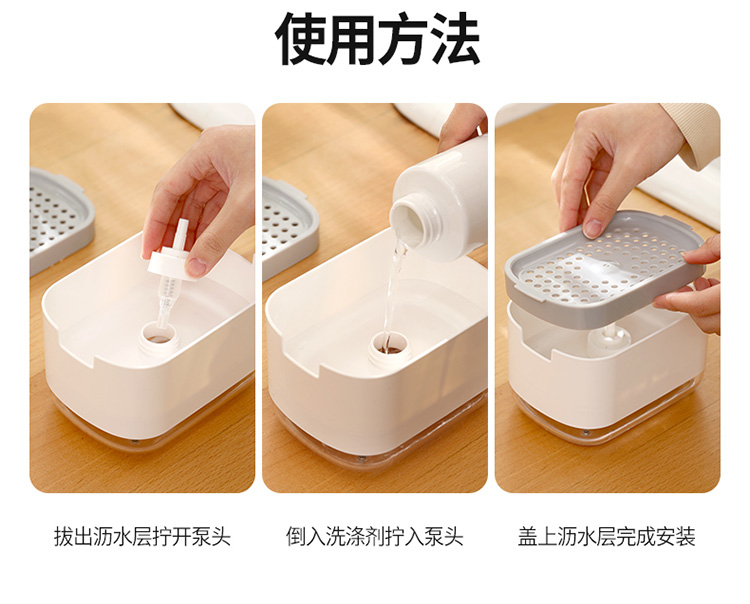 使用方法

拔出沥水层拧开泵头

倒入洗涤剂拧入泵头

盖上沥水层完成安装