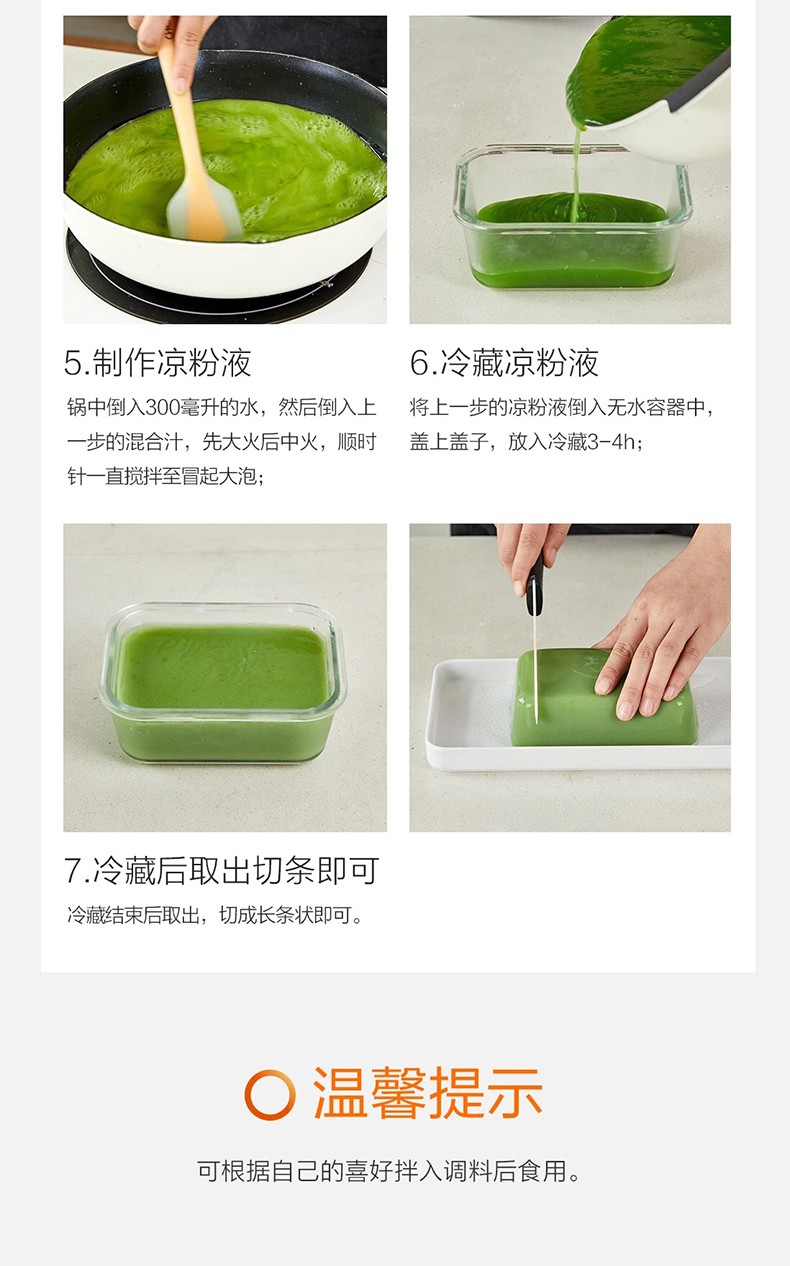 5.制作凉粉液

锅中倒入300毫升的水，然后倒入上一步的混合汁，先大火后中火，顺时针一直搅拌至冒起大泡；

6.冷藏凉粉液

将上一步的凉粉液倒入无水容器中，盖上盖子，放入冷藏3-4h；

7.冷藏后取出切条即可

冷藏结束后取出，切成长条状即可。

温馨提示

可根据自己的喜好拌入调料后食用。