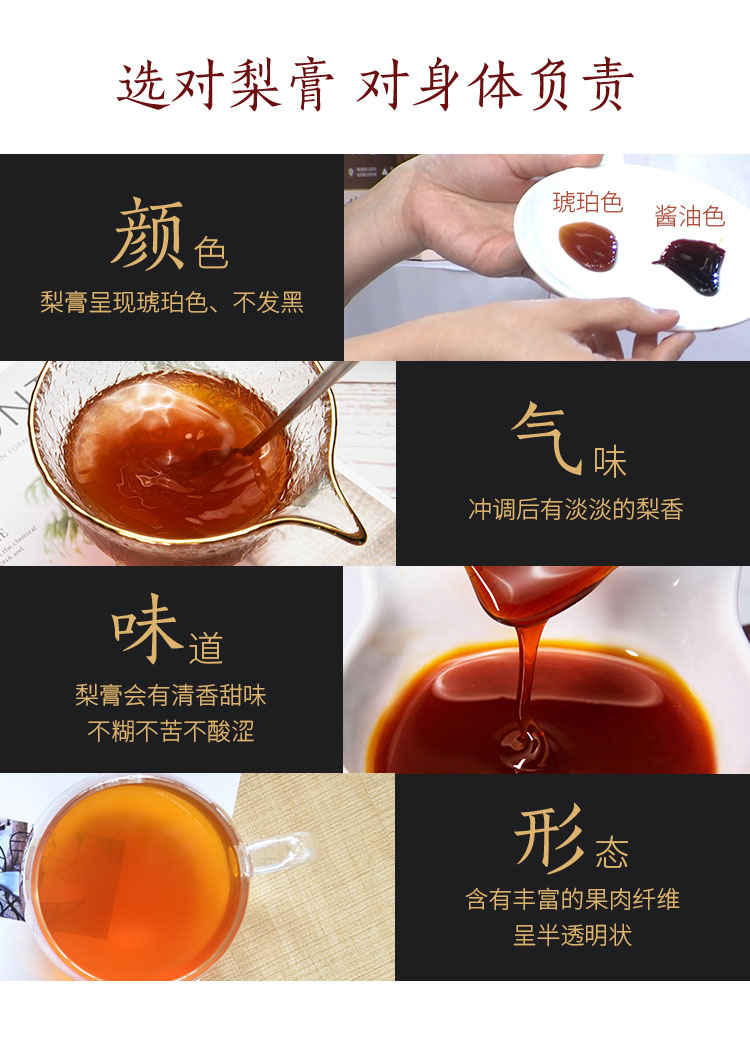 选对梨膏 对身体负责

颜色
梨膏呈现琥珀色、不发黑

琥珀色 酱油色

气味
冲调后有淡淡的梨香

味道
梨膏会有清香甜味
不糊不苦不酸涩

形态
含有丰富的果肉纤维
呈半透明状