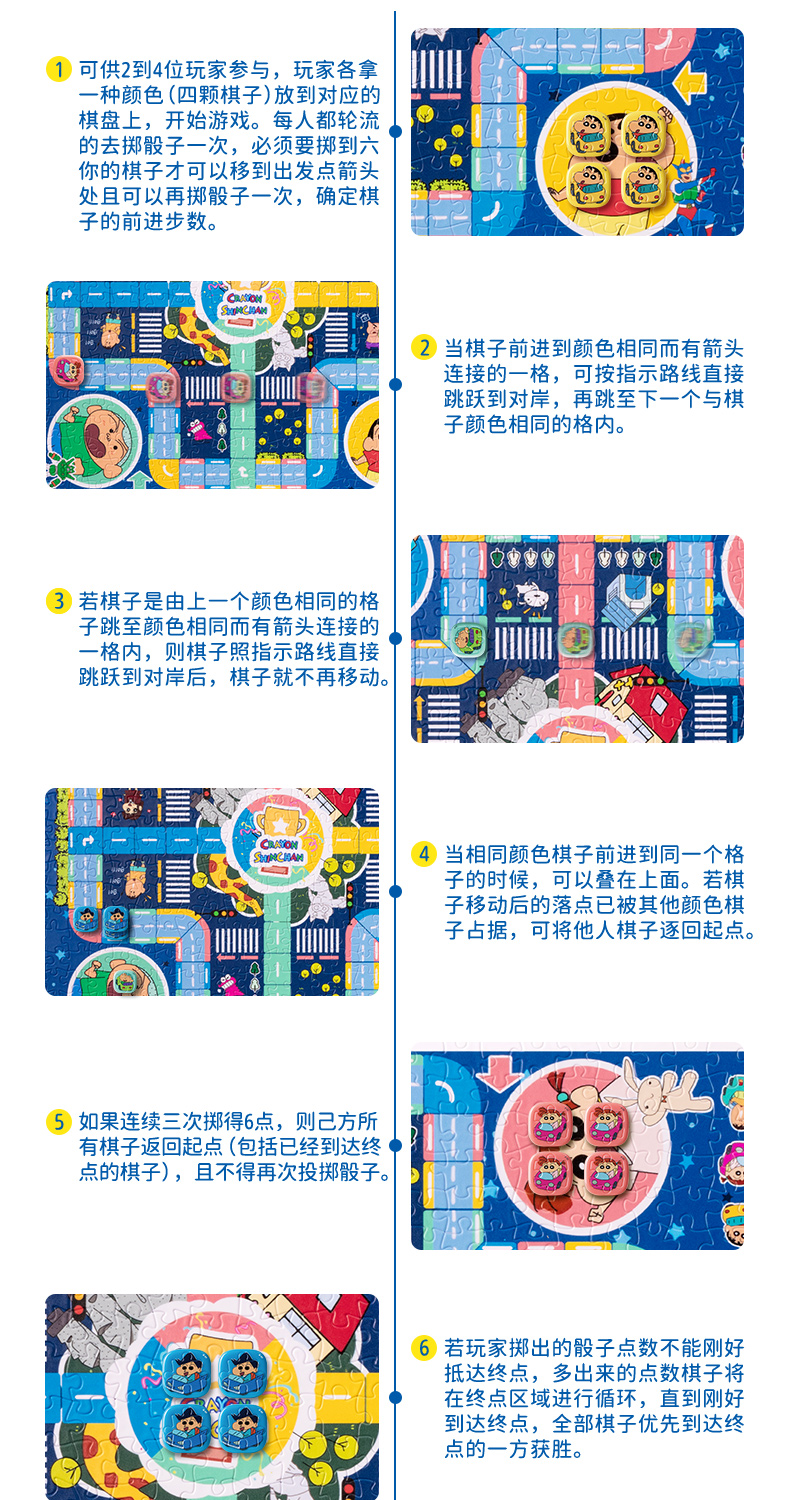 1 可供2到4位玩家参与，玩家各拿一种颜色（四颗棋子）放到对应的棋盘上，开始游戏。每人都轮流的去掷骰子一次，必须要掷到六你的棋子才可以移到出发点箭头处且可以再掷骰子一次，确定棋子的前进步数。

CRAYON SHINCHAN

2 当棋子前进到颜色相同而有箭头连接的一格，可按指示路线直接跳跃到对岸，再跳至下一个与棋子颜色相同的格内。

3 若棋子是由上一个颜色相同的格子跳至颜色相同而有箭头连接的一格内，则棋子照指示路线直接跳跃到对岸后，棋子就不再移动。

CRAYON SHINCHAN

4 当相同颜色棋子前进到同一个格子的时候，可以叠在上面。若棋子移动后的落点已被其他颜色棋子占据，可将他人棋子逐回起点。

5 如果连续三次掷得6点，则己方所有棋子返回起点（包括已经到达终点的棋子），且不得再次投掷骰子。

6 若玩家掷出的骰子点数不能刚好抵达终点，多出来的点数棋子将在终点区域进行循环，直到刚好到达终点，全部棋子优先到达终点的一方获胜。