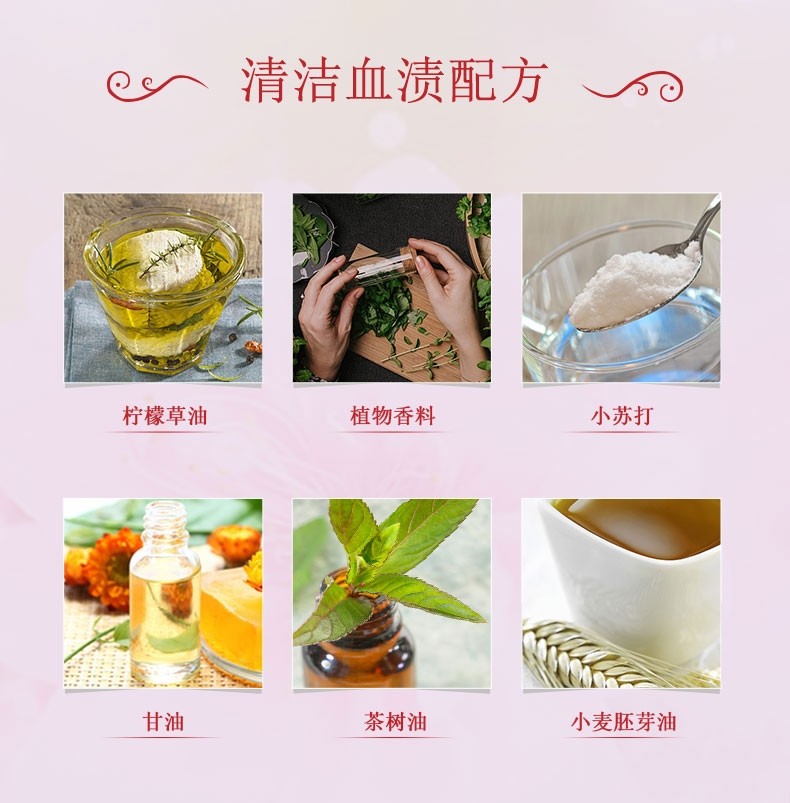 清洁血渍配方

柠檬草油

植物香料

小苏打

甘油

茶树油

小麦胚芽油